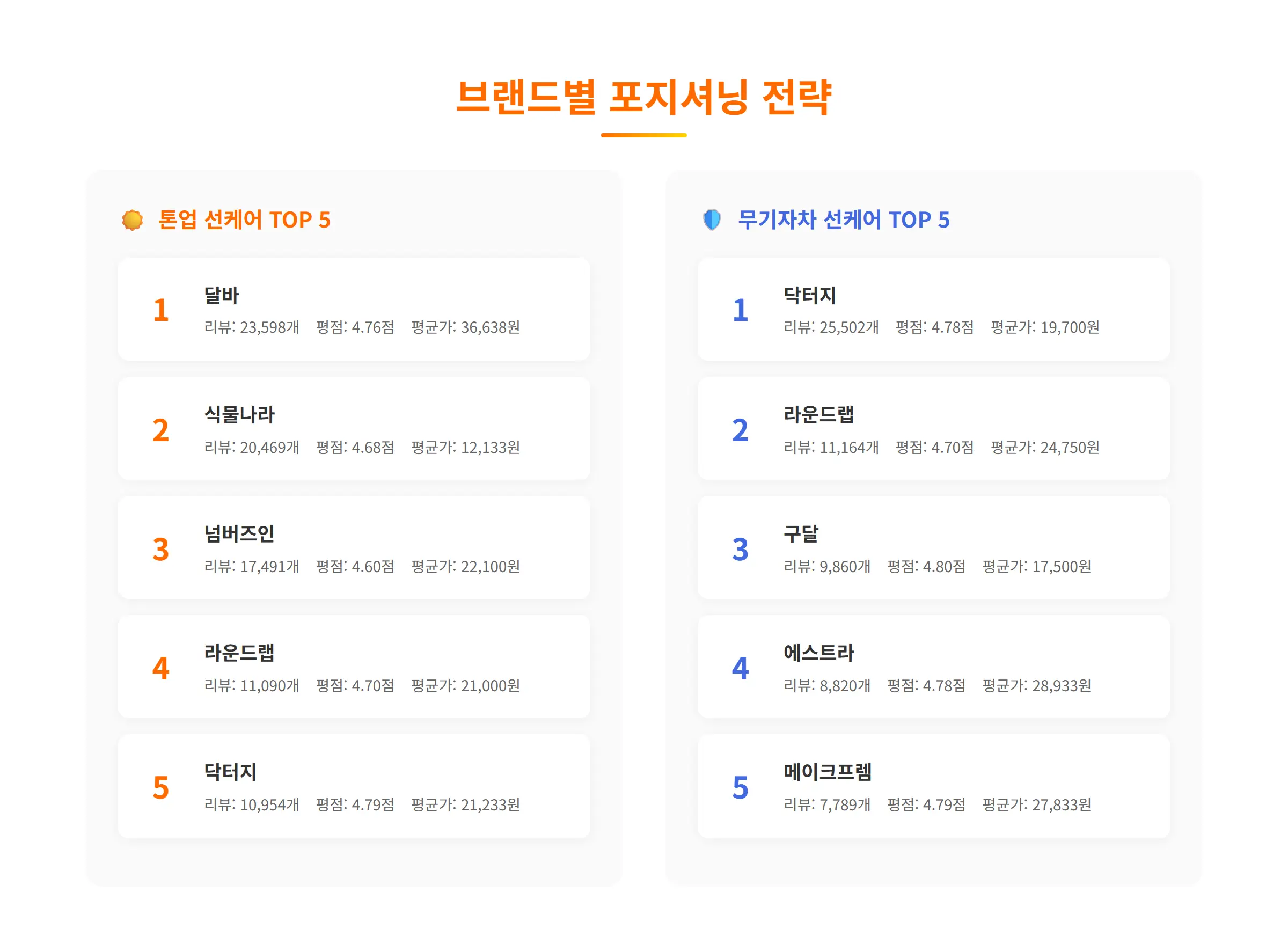 브랜드별 포지셔닝 전략

톤업 선케어 TOP 5

1
달바
리뷰: 23,598개 평점: 4.76점 평균가: 36,638원

2
식물나라
리뷰: 20,469개 평점: 4.68점 평균가: 12,133원

3
넘버즈인
리뷰: 17,491개 평점: 4.60점 평균가: 22,100원

4
라운드랩
리뷰: 11,090개 평점: 4.70점 평균가: 21,000원

5
닥터지
리뷰: 10,954개 평점: 4.79점 평균가: 21,233원

무기자차 선케어 TOP 5

1
닥터지
리뷰: 25,502개 평점: 4.78점 평균가: 19,700원

2
라운드랩
리뷰: 11,164개 평점: 4.70점 평균가: 24,750원

3
구달
리뷰: 9,860개 평점: 4.80점 평균가: 17,500원

4
에스트라
리뷰: 8,820개 평점: 4.78점 평균가: 28,933원

5
메이크프렘
리뷰: 7,789개 평점: 4.79점 평균가: 27,833원