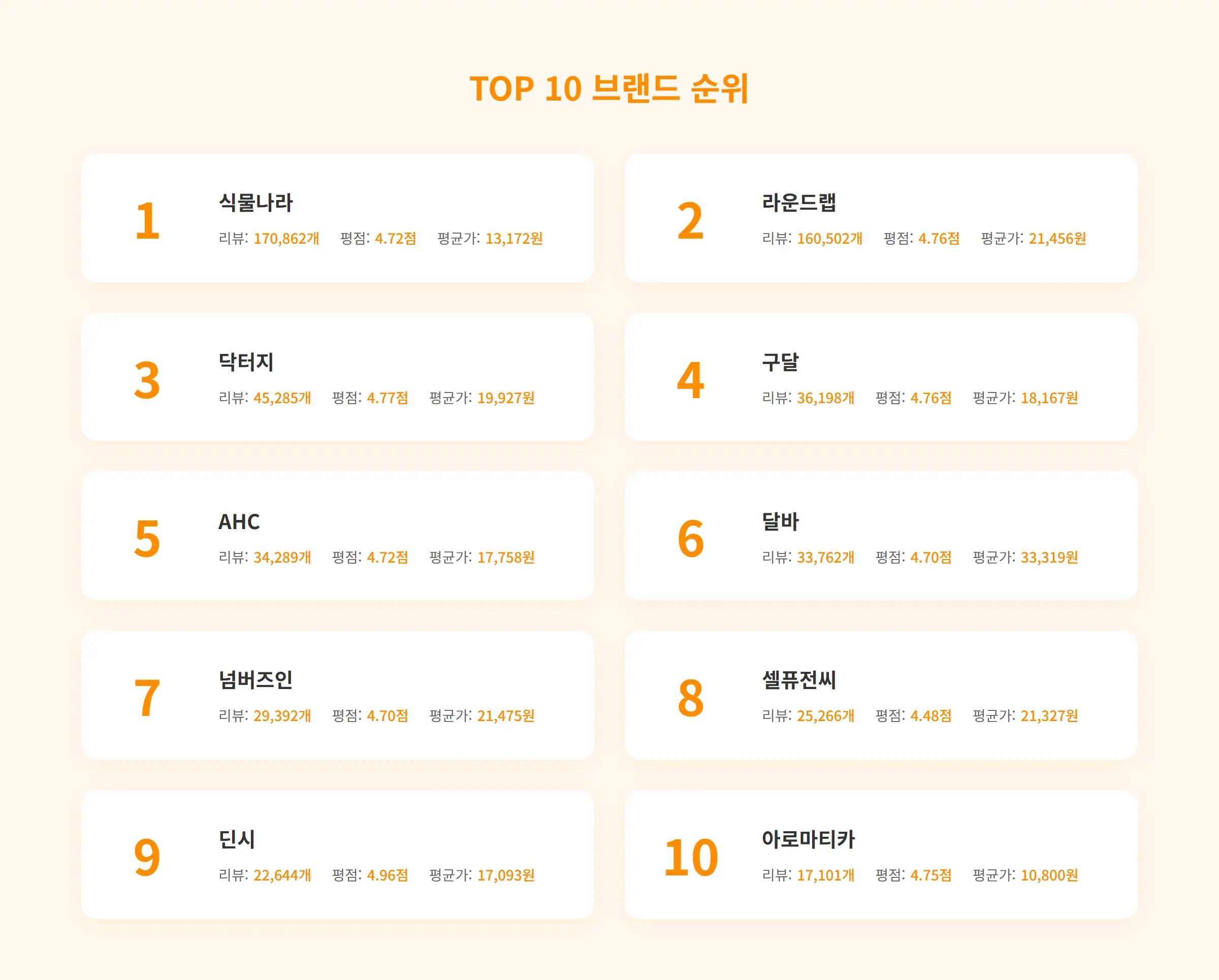 TOP 10 브랜드 순위

1
식물나라
리뷰: 170,862개 평점: 4.72점 평균가: 13,172원

2
라운드랩
리뷰: 160,502개 평점: 4.76점 평균가: 21,456원

3
닥터지
리뷰: 45,285개 평점: 4.77점 평균가: 19,927원

4
구달
리뷰: 36,198개 평점: 4.76점 평균가: 18,167원

5
AHC
리뷰: 34,289개 평점: 4.72점 평균가: 17,758원

6
달바
리뷰: 33,762개 평점: 4.70점 평균가: 33,319원

7
넘버즈인
리뷰: 29,392개 평점: 4.70점 평균가: 21,475원

8
셀퓨전씨
리뷰: 25,266개 평점: 4.48점 평균가: 21,327원

9
딘시
리뷰: 22,644개 평점: 4.96점 평균가: 17,093원

10
아로마티카
리뷰: 17,101개 평점: 4.75점 평균가: 10,800원