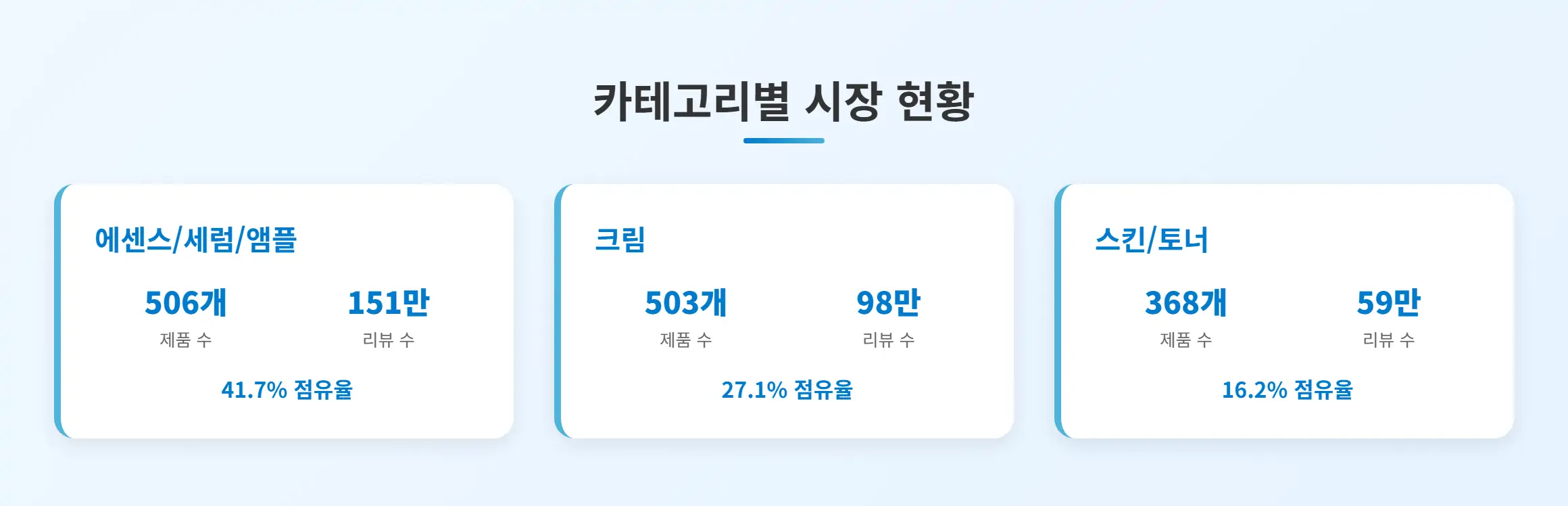 카테고리별 시장 현황

에센스/세럼/앰플

506개
제품 수

151만
리뷰 수

41.7% 점유율

크림

503개
제품 수

98만
리뷰 수

27.1% 점유율

스킨/토너

368개
제품 수

59만
리뷰 수

16.2% 점유율