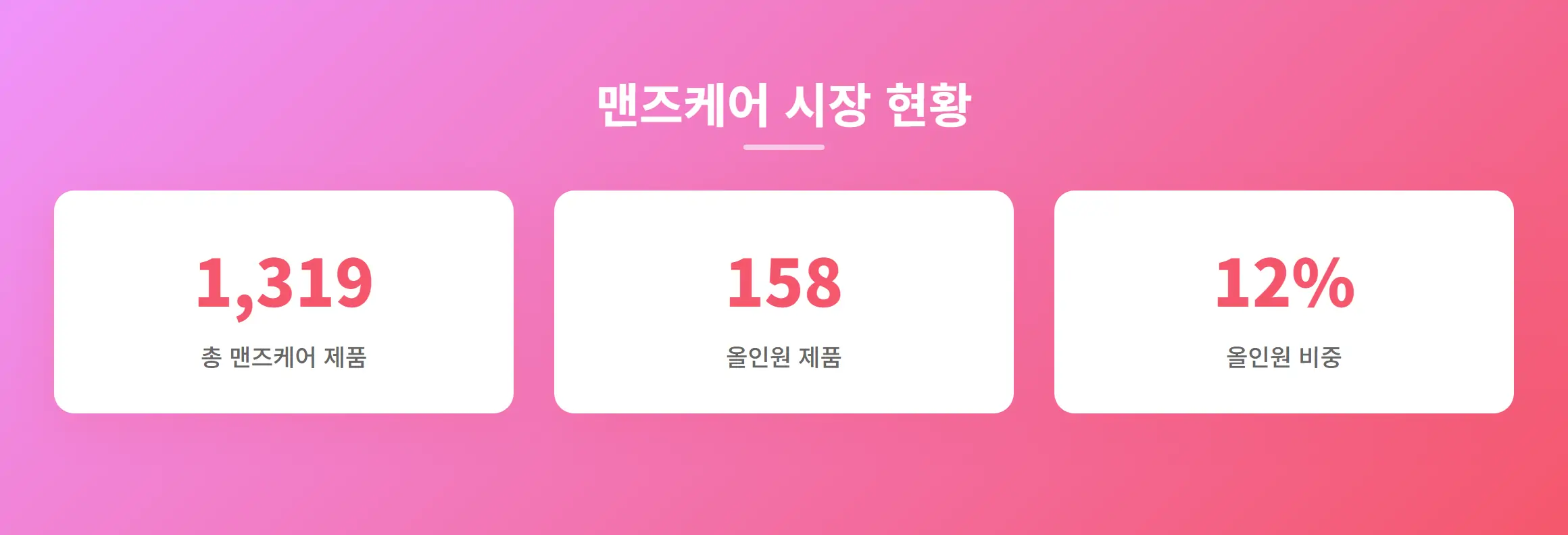 맨즈케어 시장 현황

1,319

총 맨즈케어 제품

158

올인원 제품

12%

올인원 비중