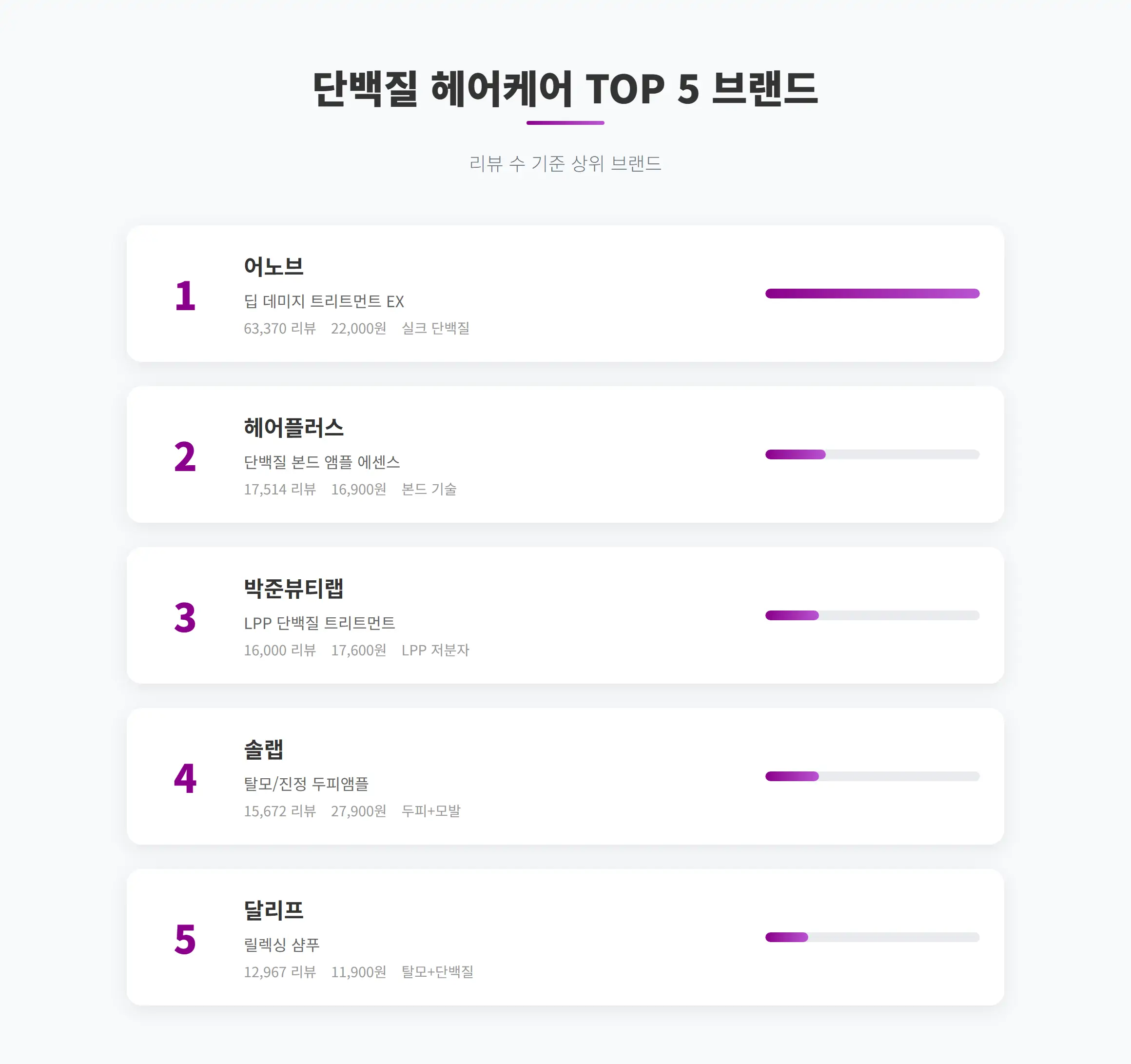 단백질 헤어케어 TOP 5 브랜드

리뷰 수 기준 상위 브랜드

1
어노브
딥 데미지 트리트먼트 EX
63,370 리뷰 22,000원 실크 단백질

2
헤어플러스
단백질 본드 앰플 에센스
17,514 리뷰 16,900원 본드 기술

3
박준뷰티랩
LPP 단백질 트리트먼트
16,000 리뷰 17,600원 LPP 저분자

4
솔랩
탈모/진정 두피앰플
15,672 리뷰 27,900원 두피+모발

5
달리프
릴렉싱 샴푸
12,967 리뷰 11,900원 탈모+단백질