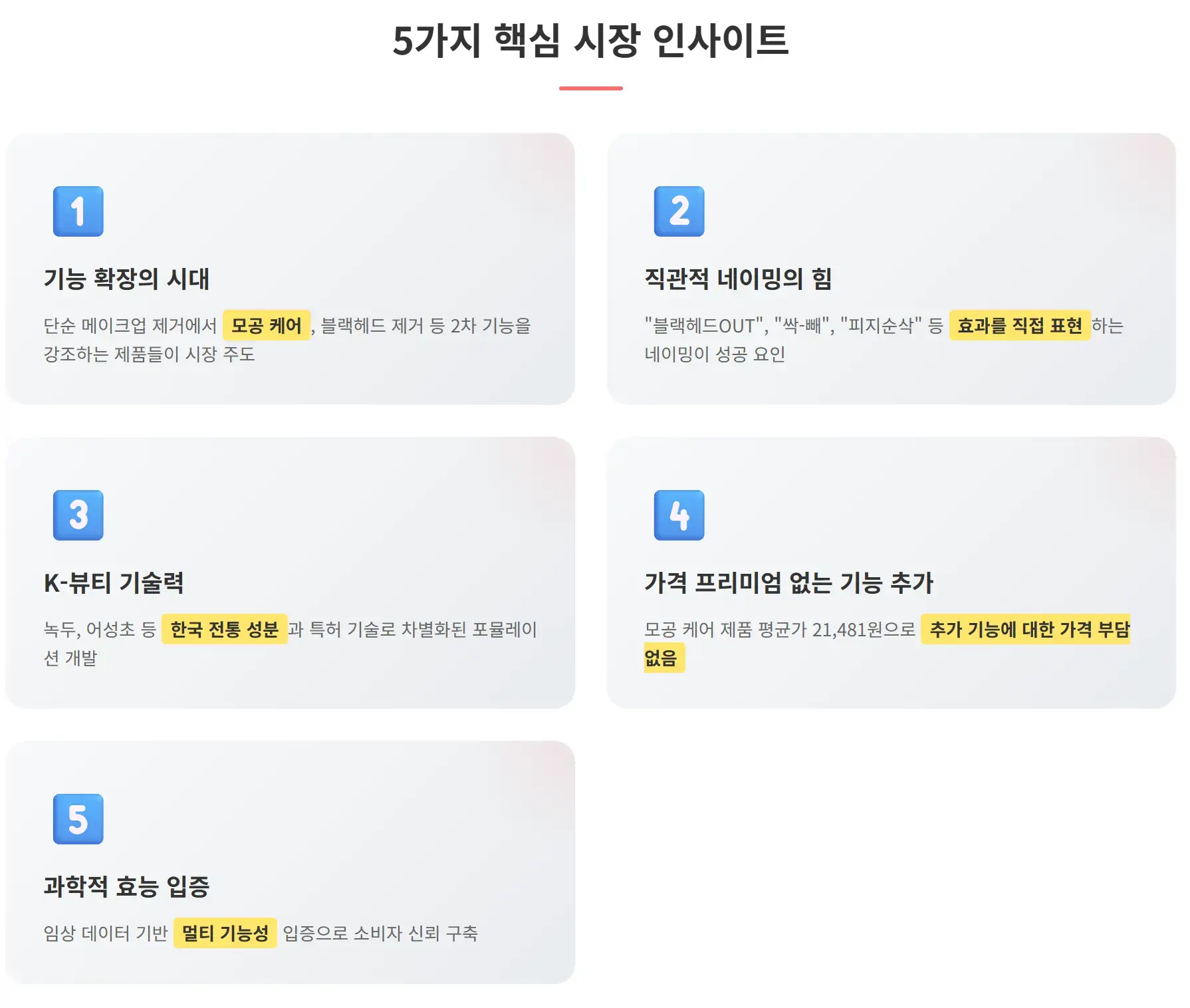 5가지 핵심 시장 인사이트

1

기능 확장의 시대

단순 메이크업 제거에서 모공 케어, 블랙헤드 제거 등 2차 기능을 강조하는 제품들이 시장 주도

2

직관적 네이밍의 힘

"블랙헤드OUT", "싹-빼", "피지순삭" 등 효과를 직접 표현하는 네이밍이 성공 요인

3

K-뷰티 기술력

녹두, 어성초 등 한국 전통 성분과 특허 기술로 차별화된 포뮬레이션 개발

4

가격 프리미엄 없는 기능 추가

모공 케어 제품 평균가 21,481원으로 추가 기능에 대한 가격 부담 없음

5

과학적 효능 입증

임상 데이터 기반 멀티 기능성 입증으로 소비자 신뢰 구축