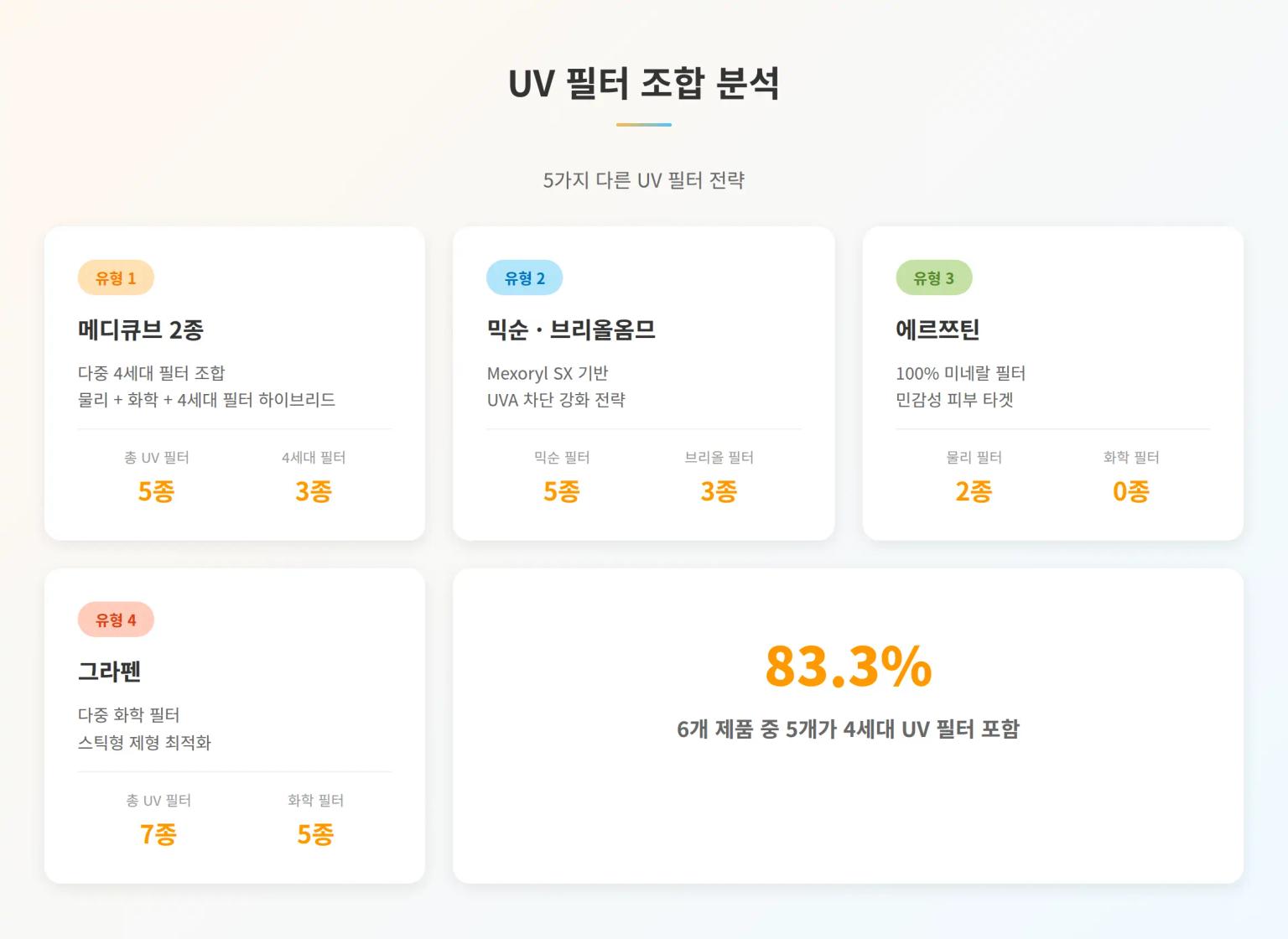 UV 필터 조합 분석

5가지 다른 UV 필터 전략

유형 1

메디큐브 2종

다중 4세대 필터 조합
물리 + 화학 + 4세대 필터 하이브리드

총 UV 필터
5종

4세대 필터
3종

유형 2

믹순 · 브리올옴므

Mexoryl SX 기반
UVA 차단 강화 전략

믹순 필터
5종

브리올 필터
3종

유형 3

에르쯔틴

100% 미네랄 필터
민감성 피부 타겟

물리 필터
2종

화학 필터
0종

유형 4

그라펜

다중 화학 필터
스틱형 제형 최적화

총 UV 필터
7종

화학 필터
5종

83.3%

6개 제품 중 5개가 4세대 UV 필터 포함