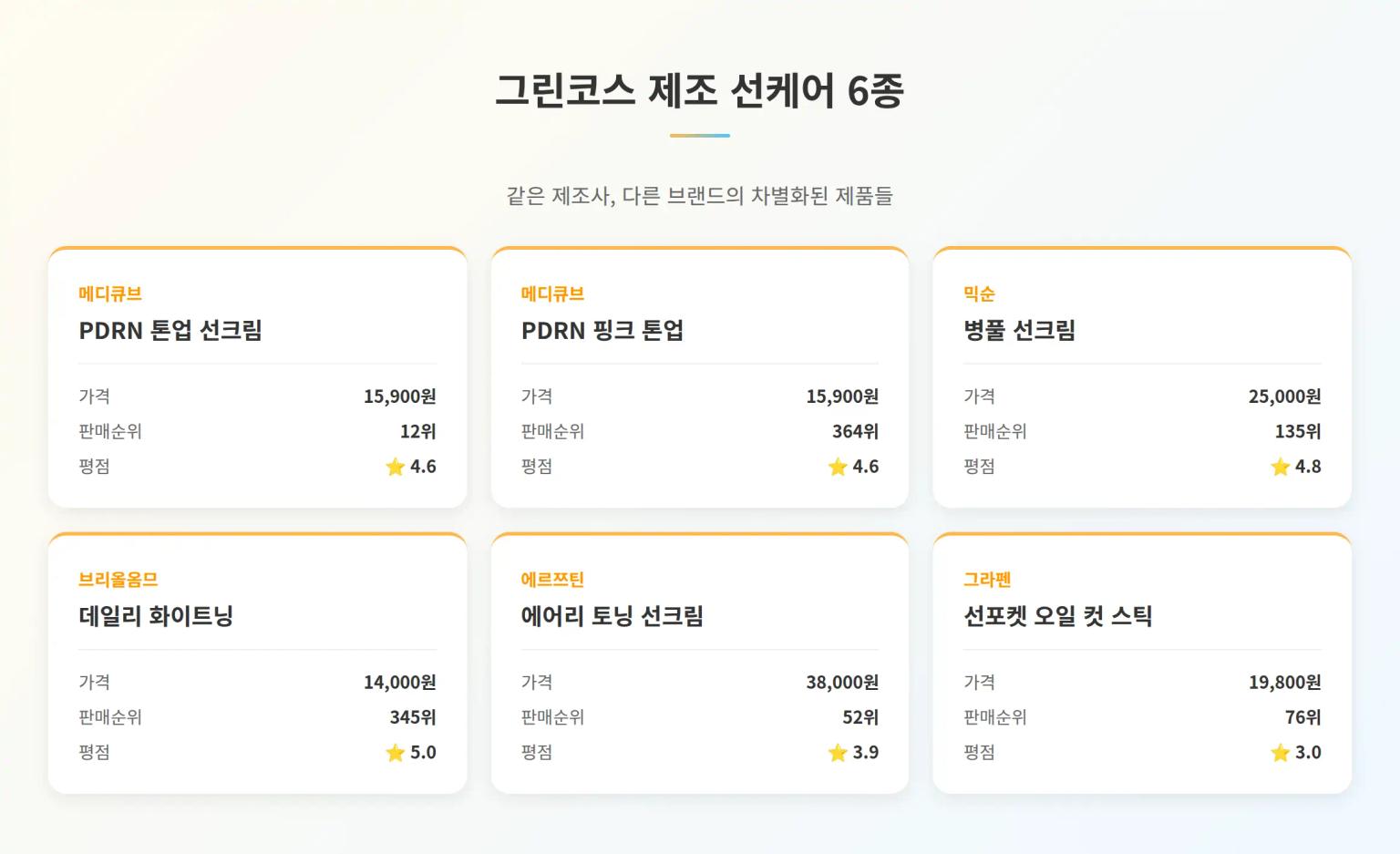 그린코스 제조 선케어 6종

같은 제조사, 다른 브랜드의 차별화된 제품들

메디큐브
PDRN 톤업 선크림
가격 15,900원
판매순위 12위
평점 ⭐ 4.6

메디큐브
PDRN 핑크 톤업
가격 15,900원
판매순위 364위
평점 ⭐ 4.6

믹순
병풀 선크림
가격 25,000원
판매순위 135위
평점 ⭐ 4.8

브리올옴므
데일리 화이트닝
가격 14,000원
판매순위 345위
평점 ⭐ 5.0

에르쯔틴
에어리 토닝 선크림
가격 38,000원
판매순위 52위
평점 ⭐ 3.9

그라펜
선포켓 오일 컷 스틱
가격 19,800원
판매순위 76위
평점 ⭐ 3.0