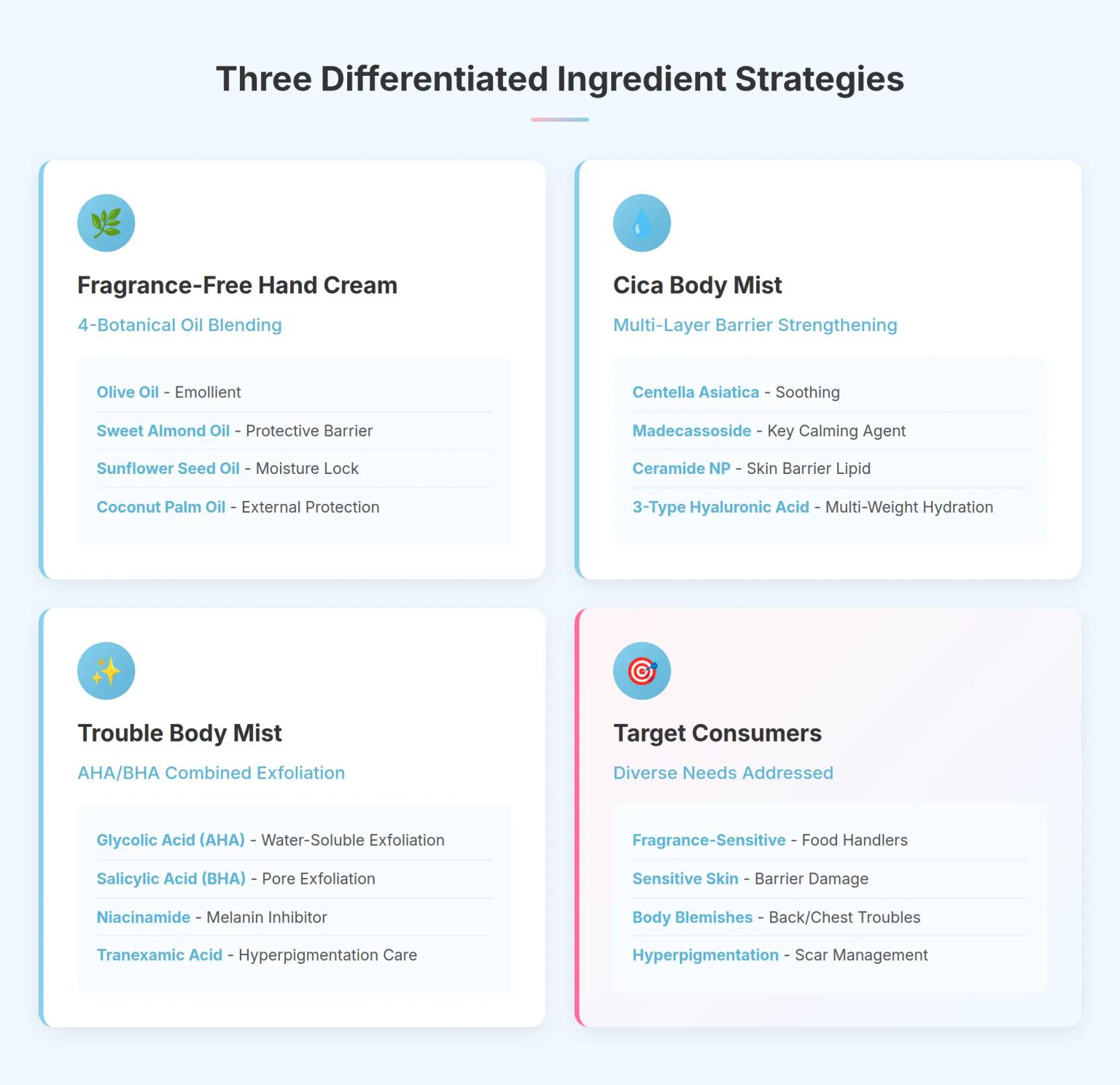 Three Differentiated Ingredient Strategies

Fragrance-Free Hand Cream

4-Botanical Oil Blending

Olive Oil - Emollient

Sweet Almond Oil - Protective Barrier

Sunflower Seed Oil - Moisture Lock

Coconut Palm Oil - External Protection

Cica Body Mist

Multi-Layer Barrier Strengthening

Centella Asiatica - Soothing

Madecassoside - Key Calming Agent

Ceramide NP - Skin Barrier Lipid

3-Type Hyaluronic Acid - Multi-Weight Hydration

Trouble Body Mist

AHA/BHA Combined Exfoliation

Glycolic Acid (AHA) - Water-Soluble Exfoliation

Salicylic Acid (BHA) - Pore Exfoliation

Niacinamide - Melanin Inhibitor

Tranexamic Acid - Hyperpigmentation Care

Target Consumers

Diverse Needs Addressed

Fragrance-Sensitive - Food Handlers

Sensitive Skin - Barrier Damage

Body Blemishes - Back/Chest Troubles

Hyperpigmentation - Scar Management