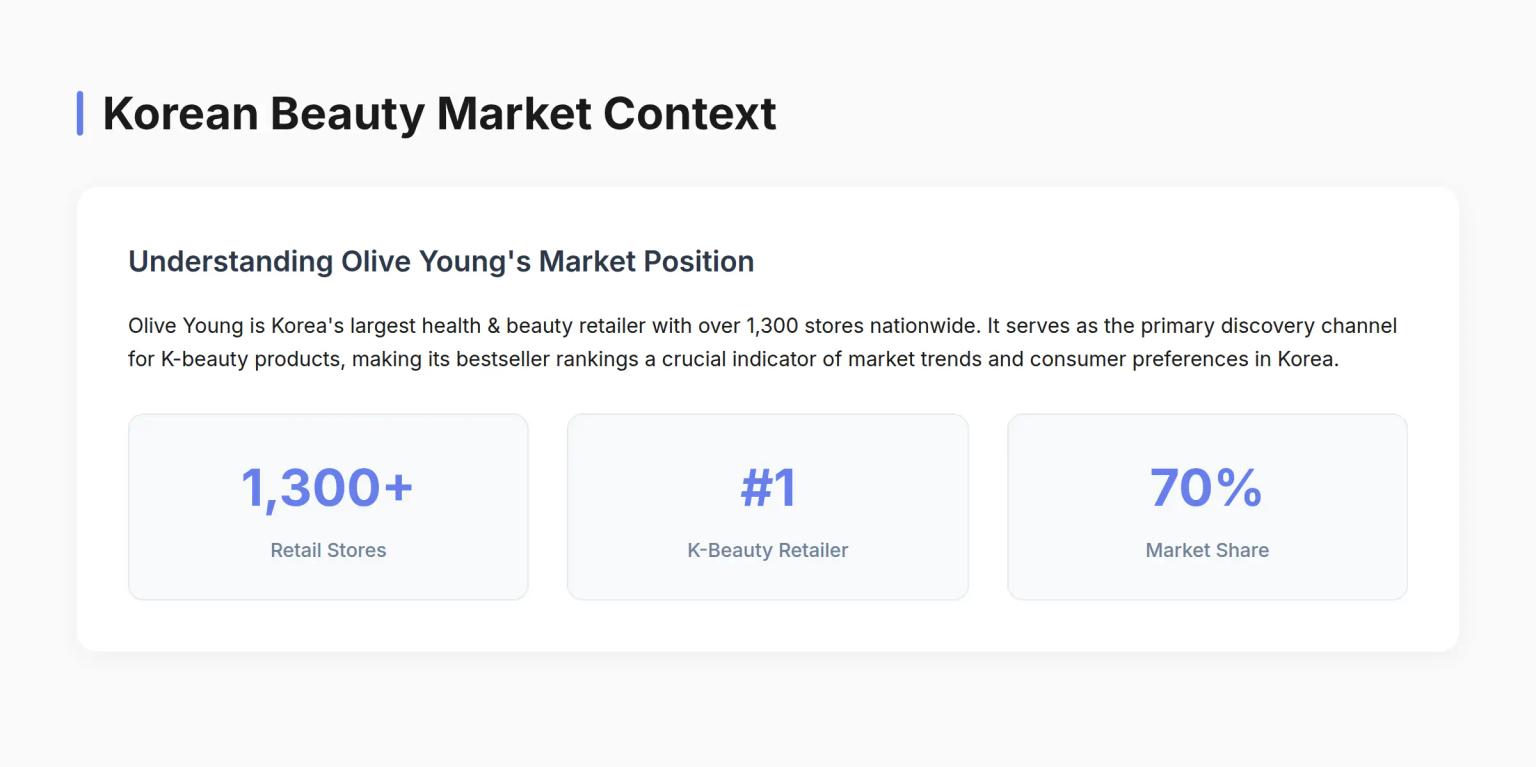 Korean Beauty Market Context

Understanding Olive Young's Market Position

Olive Young is Korea's largest health & beauty retailer with over 1,300 stores nationwide. It serves as the primary discovery channel for K-beauty products, making its bestseller rankings a crucial indicator of market trends and consumer preferences in Korea.

1,300+
Retail Stores

#1
K-Beauty Retailer

70%
Market Share