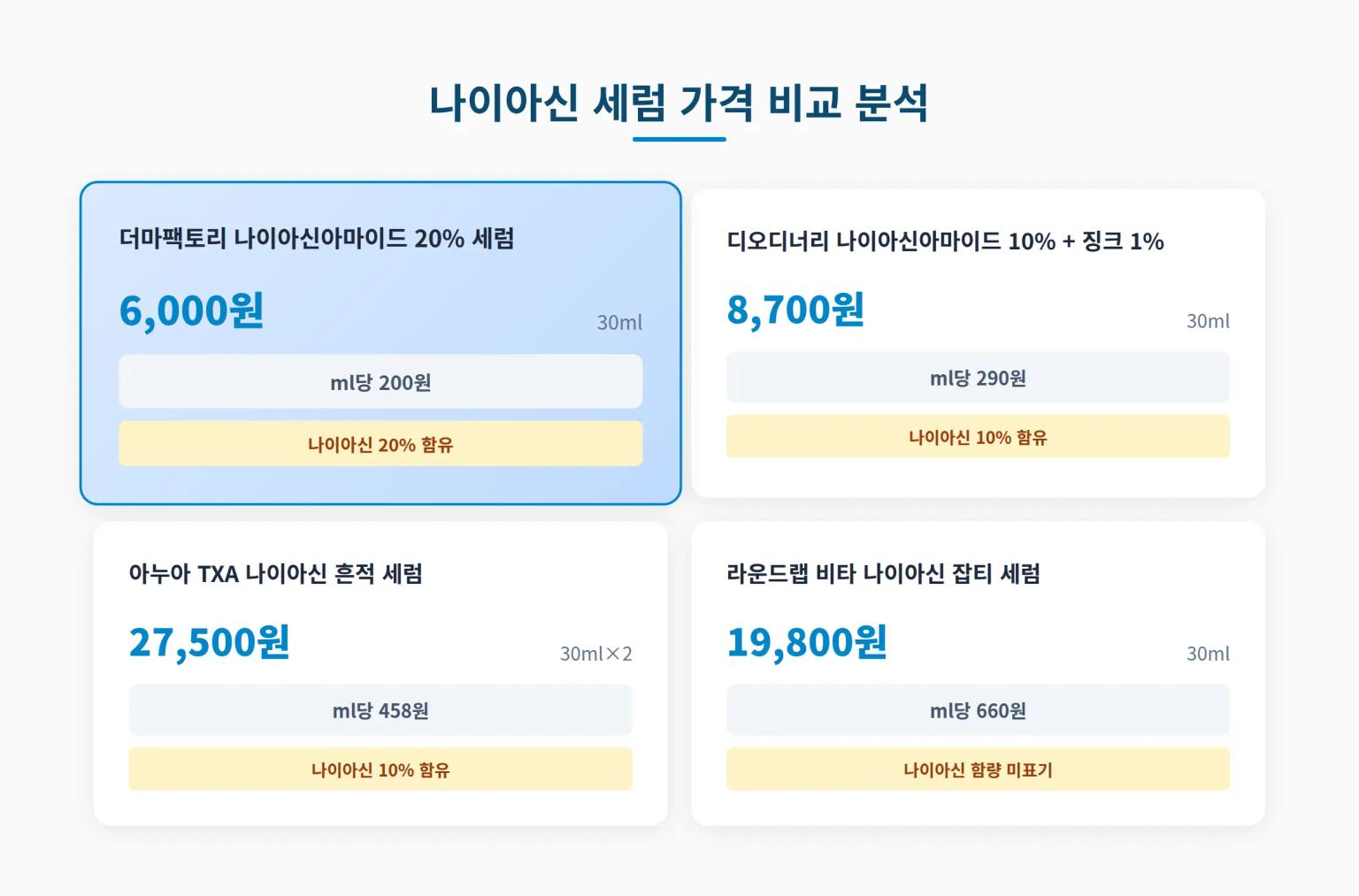 나이아신 세럼 가격 비교 분석

더마팩토리 나이아신아마이드 20% 세럼

6,000원

30ml

ml당 200원

나이아신 20% 함유

디오디너리 나이아신아마이드 10% + 징크 1%

8,700원

30ml

ml당 290원

나이아신 10% 함유

아누아 TXA 나이아신 흔적 세럼

27,500원

30ml×2

ml당 458원

나이아신 10% 함유

라운드랩 비타 나이아신 잡티 세럼

19,800원

30ml

ml당 660원

나이아신 함량 미표기