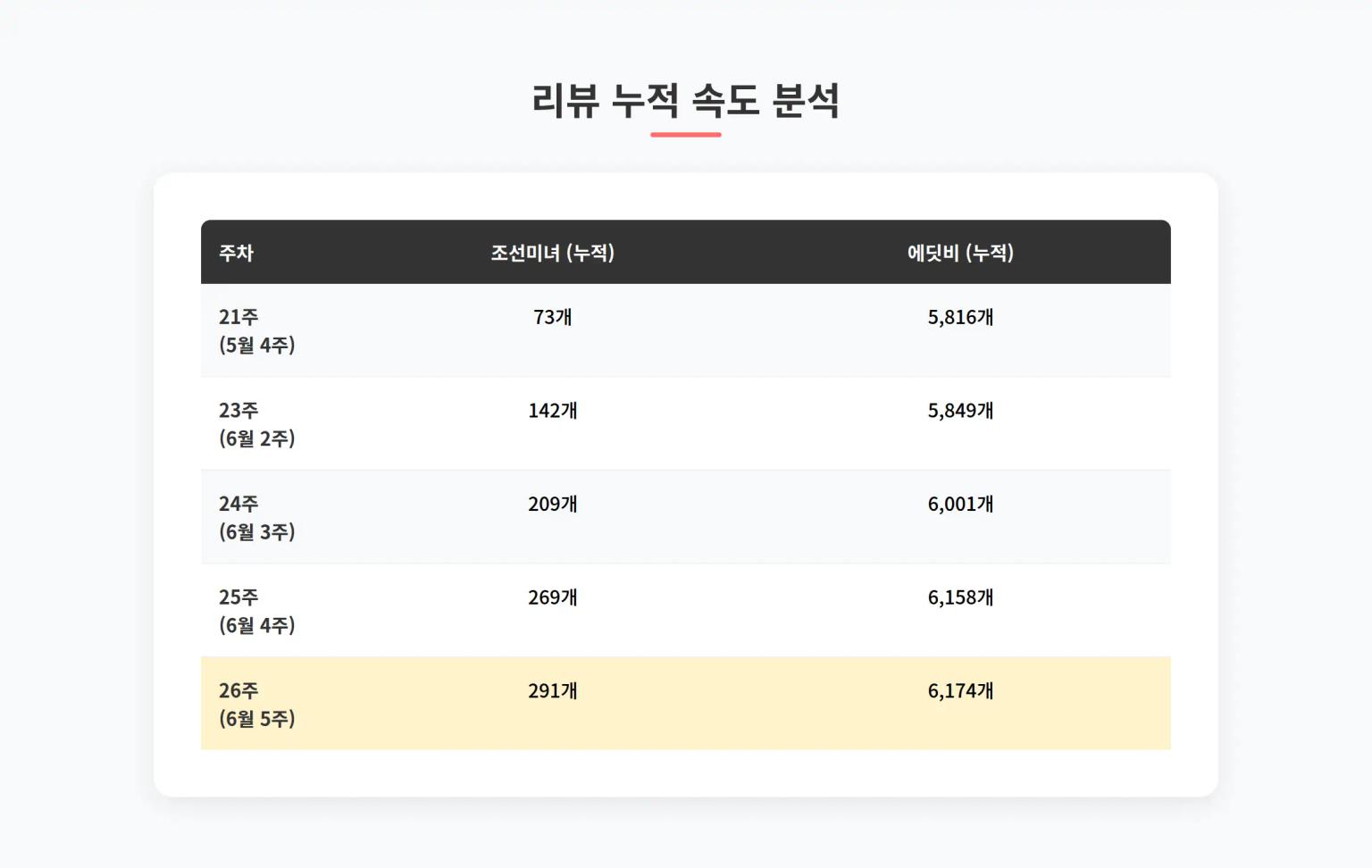 리뷰 누적 속도 분석

| 주차 | 조선미녀 (누적) | 에딧비 (누적) |
|---|---|---|
| 21주 (5월 4주) | 73개 | 5,816개 |
| 23주 (6월 2주) | 142개 | 5,849개 |
| 24주 (6월 3주) | 209개 | 6,001개 |
| 25주 (6월 4주) | 269개 | 6,158개 |
| 26주 (6월 5주) | 291개 | 6,174개 |