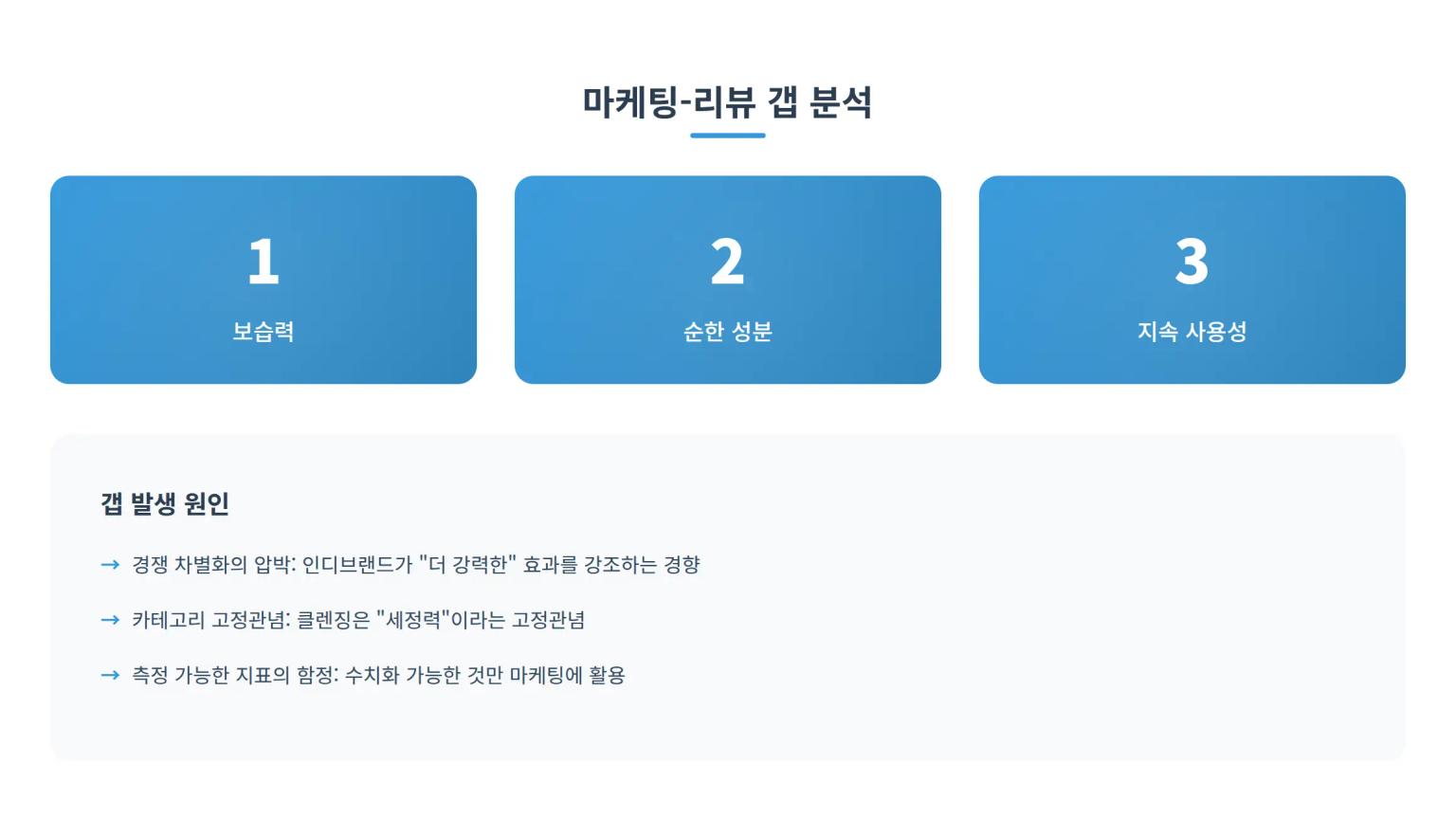 마케팅-리뷰 갭 분석

1
보습력

2
순한 성분

3
지속 사용성

갭 발생 원인

→ 경쟁 차별화의 압박: 인디브랜드가 "더 강력한" 효과를 강조하는 경향

→ 카테고리 고정관념: 클렌징은 "세정력"이라는 고정관념

→ 측정 가능한 지표의 함정: 수치화 가능한 것만 마케팅에 활용