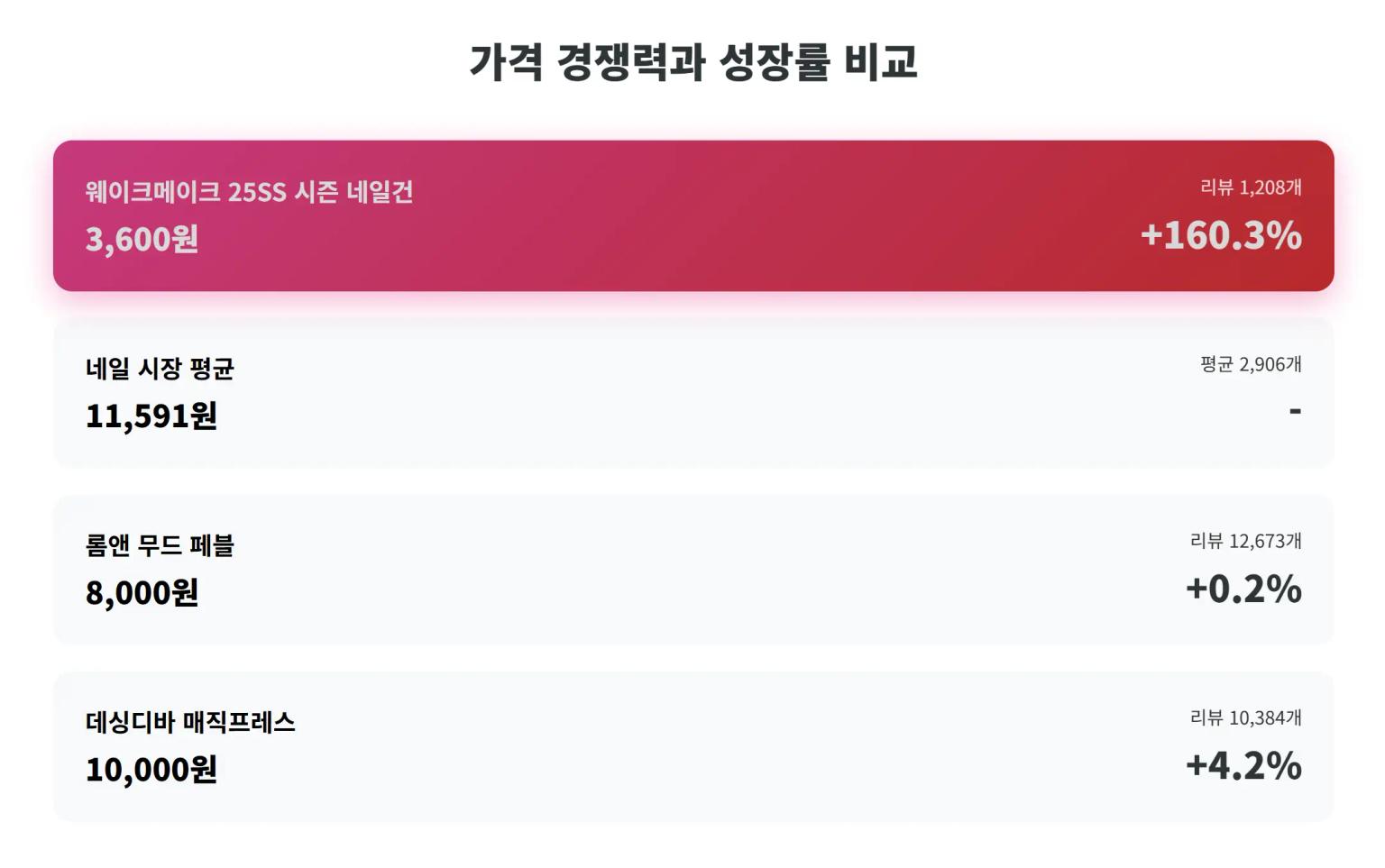 가격 경쟁력과 성장률 비교

웨이크메이크 25SS 시즌 네일건
3,600원
리뷰 1,208개
+160.3%

네일 시장 평균
11,591원
평균 2,906개
-

롬앤 무드 페블
8,000원
리뷰 12,673개
+0.2%

데싱디바 매직프레스
10,000원
리뷰 10,384개
+4.2%