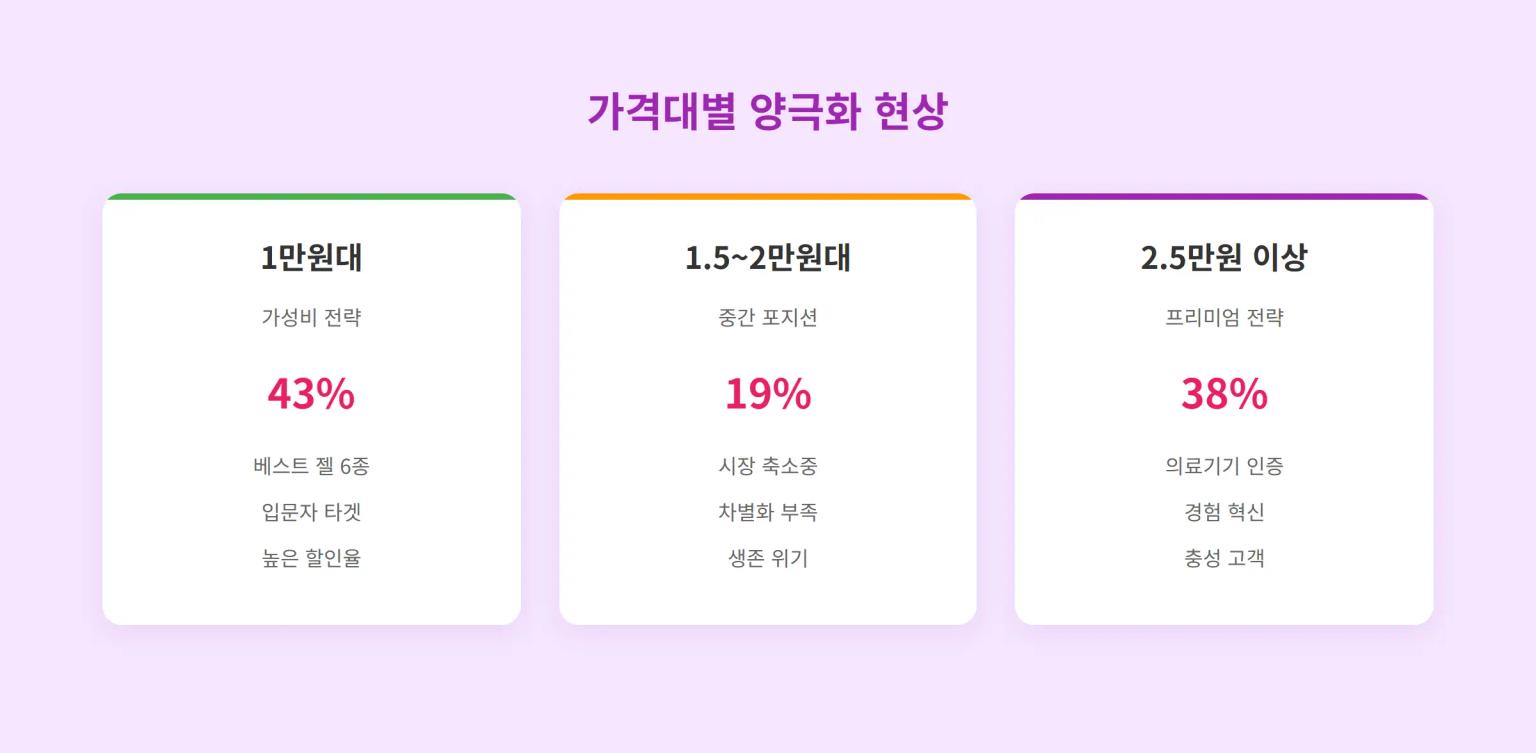 가격대별 양극화 현상

1만원대

가성비 전략

43%

베스트 젤 6종

입문자 타겟

높은 할인율

1.5~2만원대

중간 포지션

19%

시장 축소중

차별화 부족

생존 위기

2.5만원 이상

프리미엄 전략

38%

의료기기 인증

경험 혁신

충성 고객