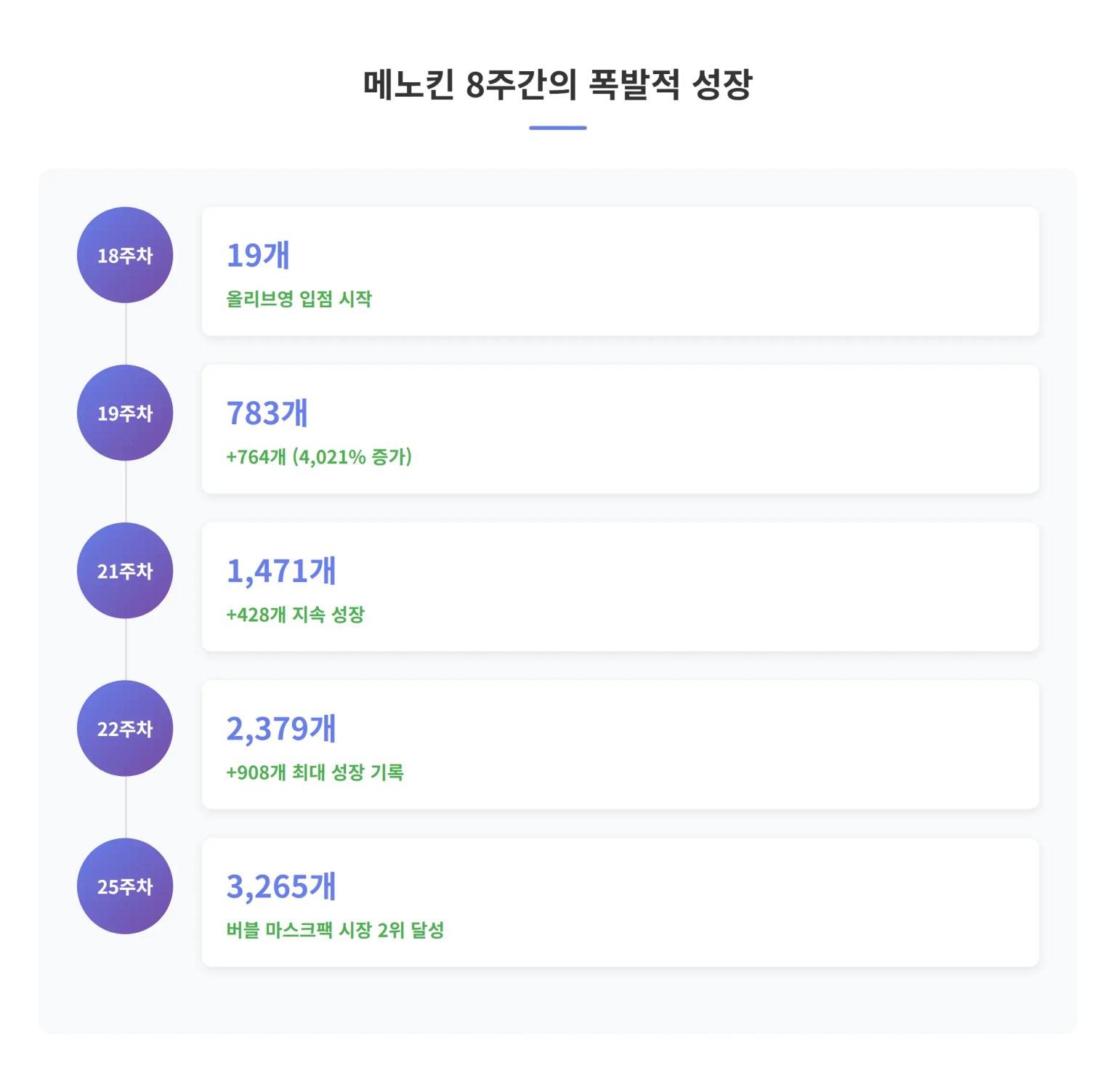 메노킨 8주간의 폭발적 성장

18주차

19개

올리브영 입점 시작

19주차

783개

+764개 (4,021% 증가)

21주차

1,471개

+428개 지속 성장

22주차

2,379개

+908개 최대 성장 기록

25주차

3,265개

버블 마스크팩 시장 2위 달성