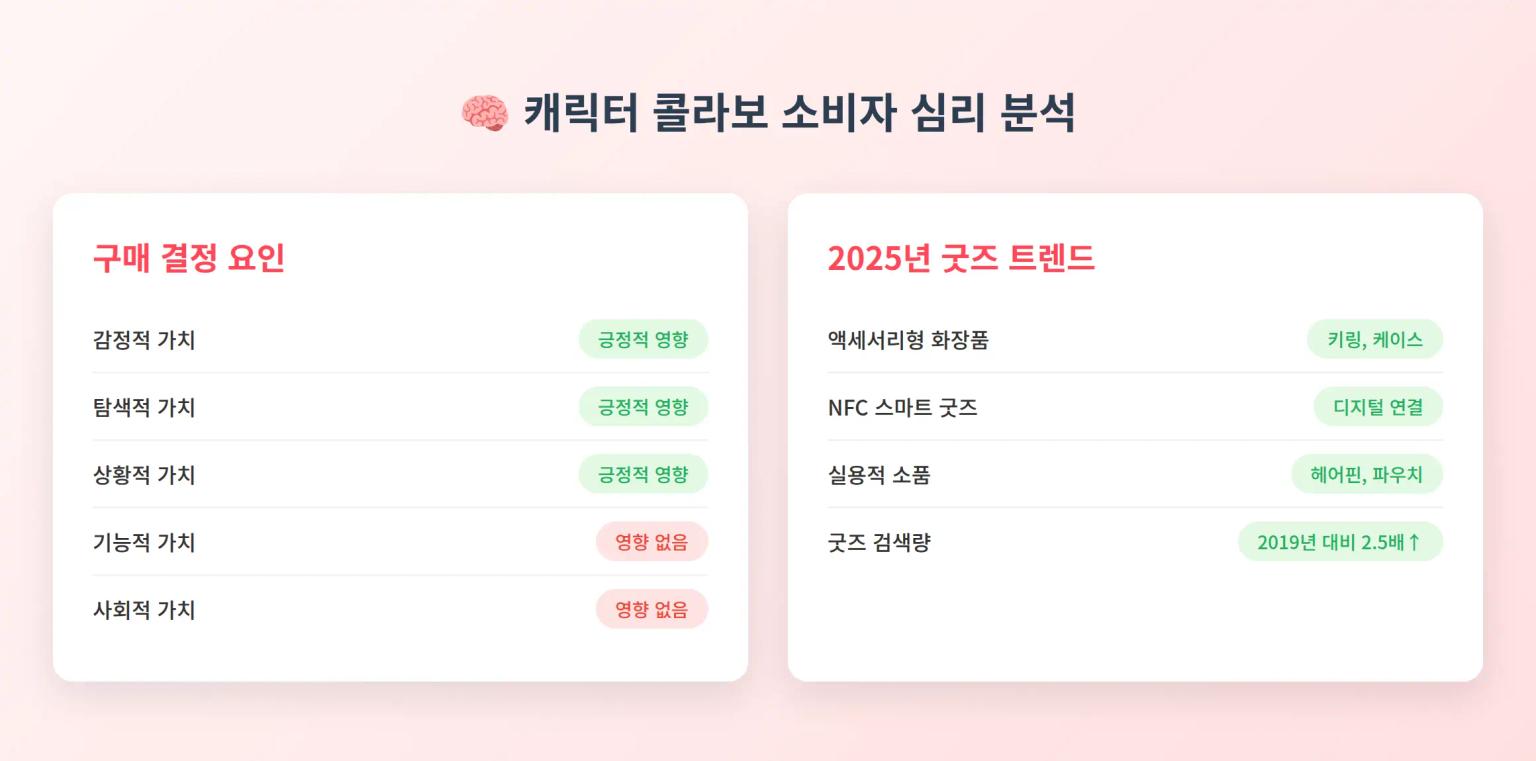 🧠 캐릭터 콜라보 소비자 심리 분석

구매 결정 요인

감정적 가치 긍정적 영향

탐색적 가치 긍정적 영향

상황적 가치 긍정적 영향

기능적 가치 영향 없음

사회적 가치 영향 없음

2025년 굿즈 트렌드

액세서리형 화장품 키링, 케이스

NFC 스마트 굿즈 디지털 연결

실용적 소품 헤어핀, 파우치

굿즈 검색량 2019년 대비 2.5배↑