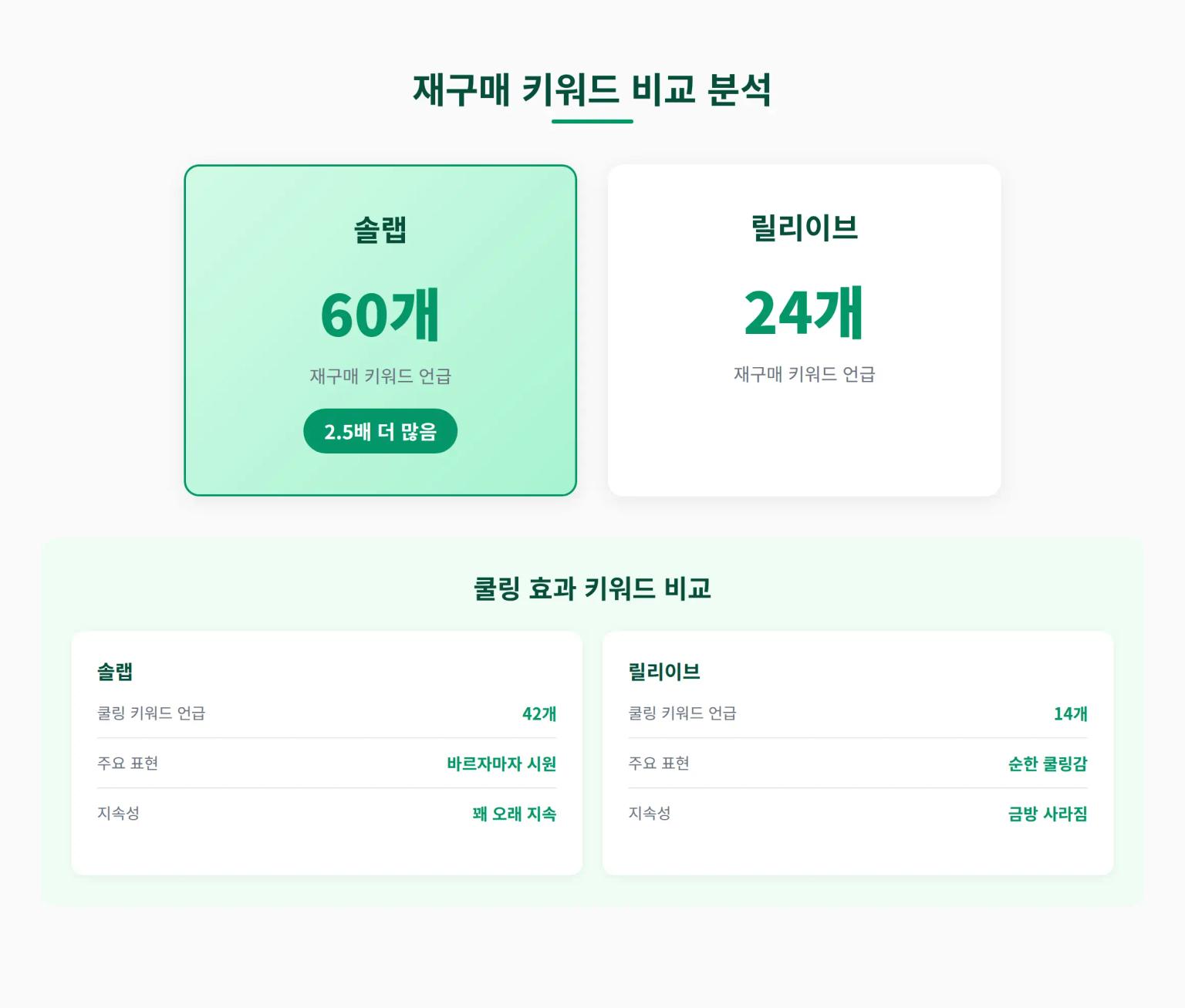 재구매 키워드 비교 분석

솔랩

60개

재구매 키워드 언급

2.5배 더 많음

릴리이브

24개

재구매 키워드 언급

쿨링 효과 키워드 비교

솔랩

| 쿨링 키워드 언급 | 42개 |
|---|---|
| 주요 표현 | 바르자마자 시원 |
| 지속성 | 꽤 오래 지속 |

릴리이브

| 쿨링 키워드 언급 | 14개 |
|---|---|
| 주요 표현 | 순한 쿨링감 |
| 지속성 | 금방 사라짐 |