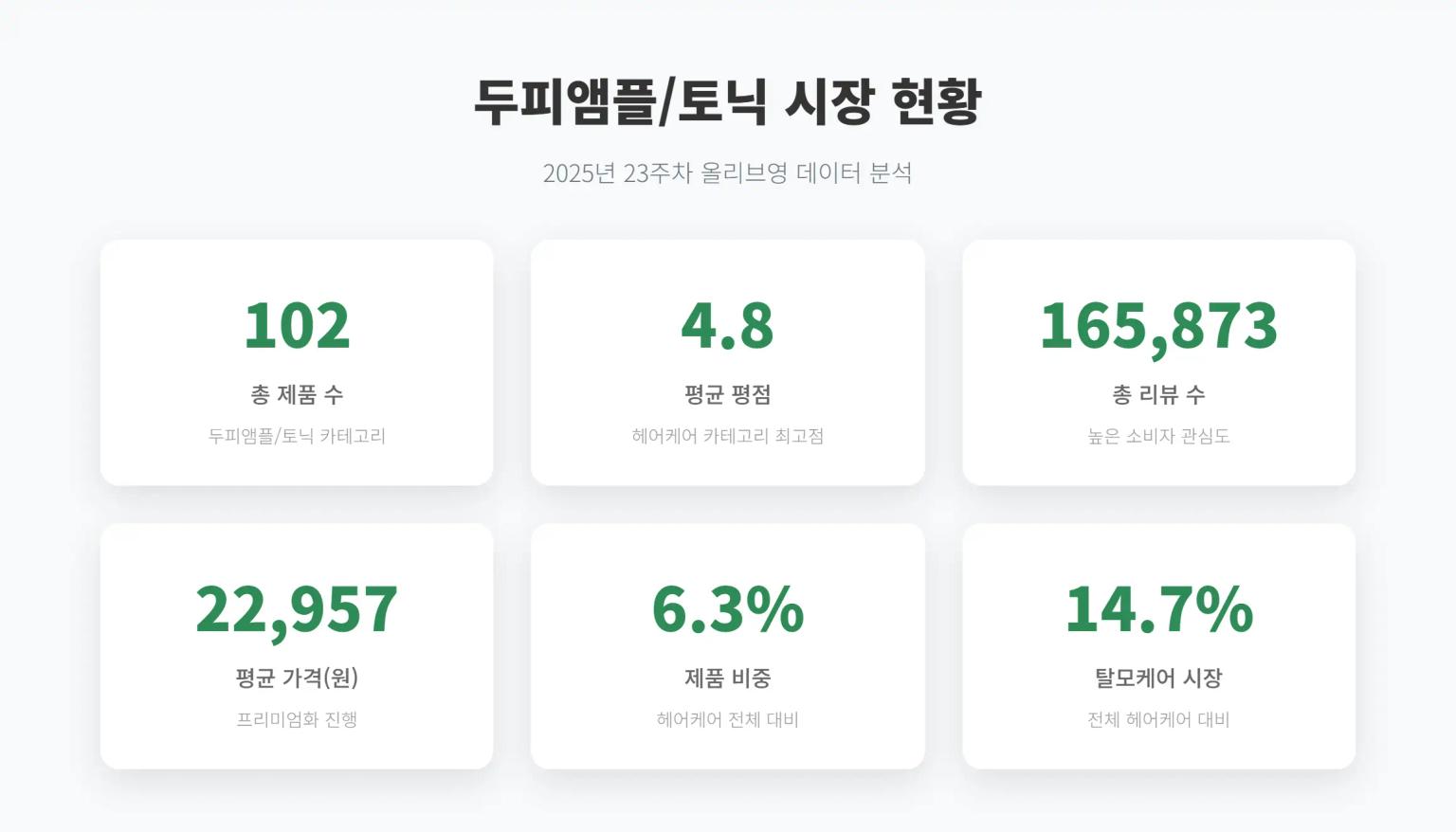 두피앰플/토닉 시장 현황

2025년 23주차 올리브영 데이터 분석

102
총 제품 수
두피앰플/토닉 카테고리

4.8
평균 평점
헤어케어 카테고리 최고점

165,873
총 리뷰 수
높은 소비자 관심도

22,957
평균 가격(원)
프리미엄화 진행

6.3%
제품 비중
헤어케어 전체 대비

14.7%
탈모케어 시장
전체 헤어케어 대비