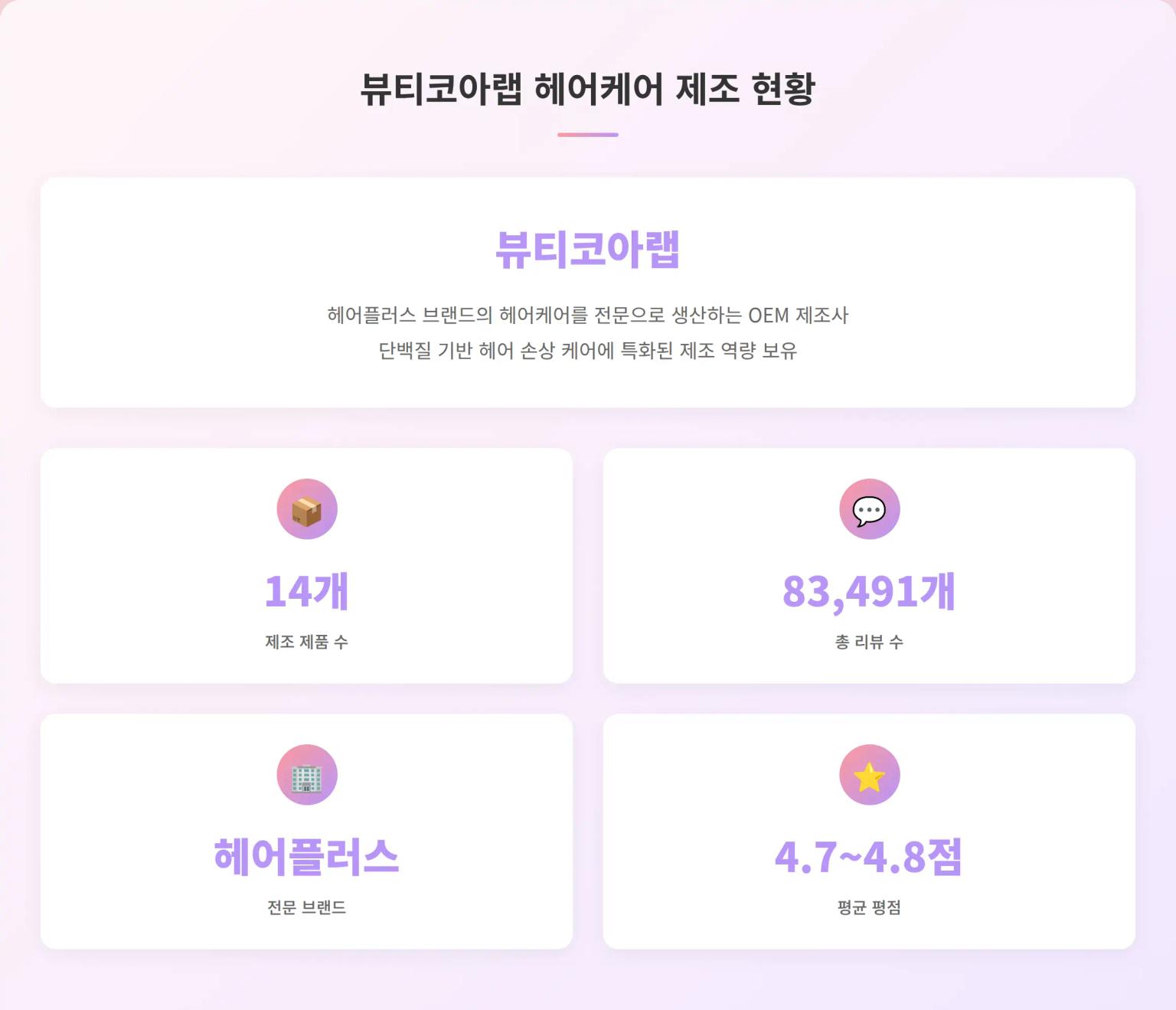 뷰티코아랩 헤어케어 제조 현황

뷰티코아랩

헤어플러스 브랜드의 헤어케어를 전문으로 생산하는 OEM 제조사
단백질 기반 헤어 손상 케어에 특화된 제조 역량 보유

14개
제조 제품 수

83,491개
총 리뷰 수

헤어플러스
전문 브랜드

4.7~4.8점
평균 평점