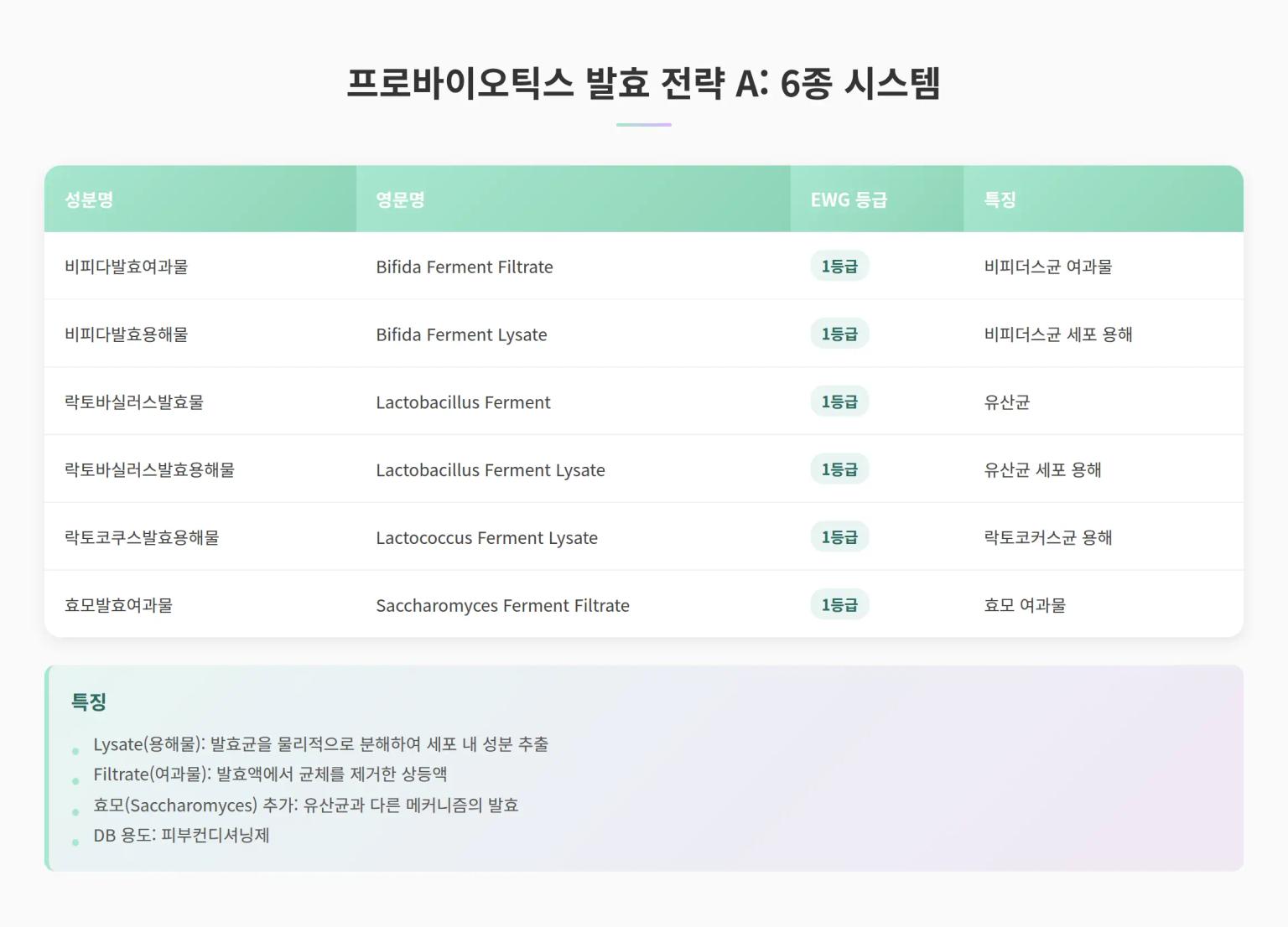 프로바이오틱스 발효 전략 A: 6종 시스템

| 성분명 | 영문명 | EWG 등급 | 특징 |
|---|---|---|---|
| 비피다발효여과물 | Bifida Ferment Filtrate | 1등급 | 비피더스균 여과물 |
| 비피다발효용해물 | Bifida Ferment Lysate | 1등급 | 비피더스균 세포 용해 |
| 락토바실러스발효물 | Lactobacillus Ferment | 1등급 | 유산균 |
| 락토바실러스발효용해물 | Lactobacillus Ferment Lysate | 1등급 | 유산균 세포 용해 |
| 락토코쿠스발효용해물 | Lactococcus Ferment Lysate | 1등급 | 락토코커스균 용해 |
| 효모발효여과물 | Saccharomyces Ferment Filtrate | 1등급 | 효모 여과물 |

특징

- Lysate(용해물): 발효균을 물리적으로 분해하여 세포 내 성분 추출
- Filtrate(여과물): 발효액에서 균체를 제거한 상등액
- 효모(Saccharomyces) 추가: 유산균과 다른 메커니즘의 발효
- DB 용도: 피부컨디셔닝제