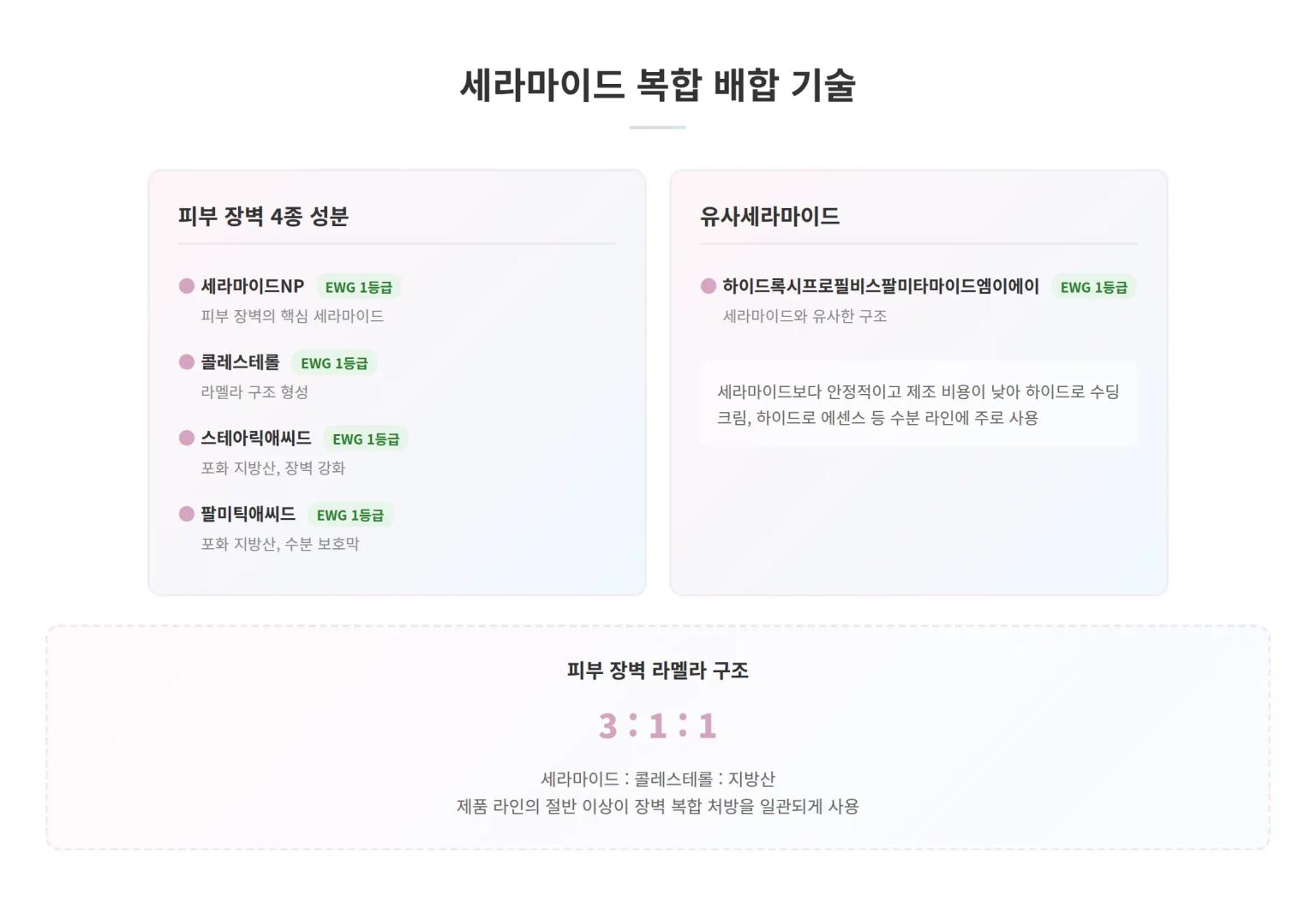 세라마이드 복합 배합 기술

피부 장벽 4종 성분

세라마이드NP EWG 1등급
피부 장벽의 핵심 세라마이드

콜레스테롤 EWG 1등급
라멜라 구조 형성

스테아릭애씨드 EWG 1등급
포화 지방산, 장벽 강화

팔미틱애씨드 EWG 1등급
포화 지방산, 수분 보호막

유사세라마이드

하이드록시프로필비스팔미타마이드엠이에이 EWG 1등급
세라마이드와 유사한 구조

세라마이드보다 안정적이고 제조 비용이 낮아 하이드로 수딩 크림, 하이드로 에센스 등 수분 라인에 주로 사용

피부 장벽 라멜라 구조

3 : 1 : 1

세라마이드 : 콜레스테롤 : 지방산
제품 라인의 절반 이상이 장벽 복합 처방을 일관되게 사용