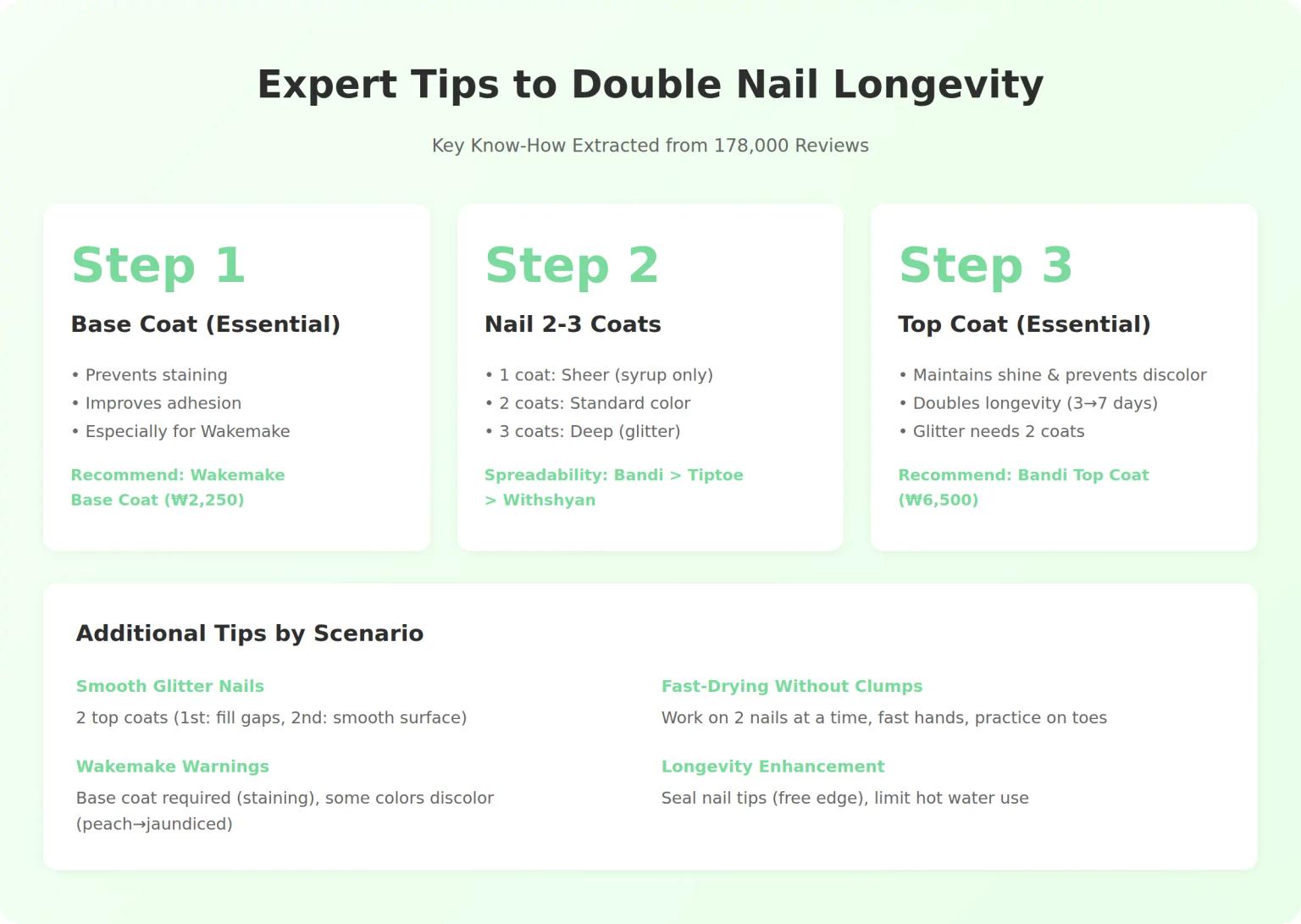 Expert Tips to Double Nail Longevity

Key Know-How Extracted from 178,000 Reviews

Step 1

Base Coat (Essential)

• Prevents staining
• Improves adhesion
• Especially for Wakemake

Recommend: Wakemake Base Coat (₩2,250)

Step 2

Nail 2-3 Coats

• 1 coat: Sheer (syrup only)
• 2 coats: Standard color
• 3 coats: Deep (glitter)

Spreadability: Bandi > Tiptoe > Withshyan

Step 3

Top Coat (Essential)

• Maintains shine & prevents discolor
• Doubles longevity (3→7 days)
• Glitter needs 2 coats

Recommend: Bandi Top Coat (₩6,500)

Additional Tips by Scenario

Smooth Glitter Nails

2 top coats (1st: fill gaps, 2nd: smooth surface)

Wakemake Warnings

Base coat required (staining), some colors discolor (peach→jaundiced)

Fast-Drying Without Clumps

Work on 2 nails at a time, fast hands, practice on toes

Longevity Enhancement

Seal nail tips (free edge), limit hot water use