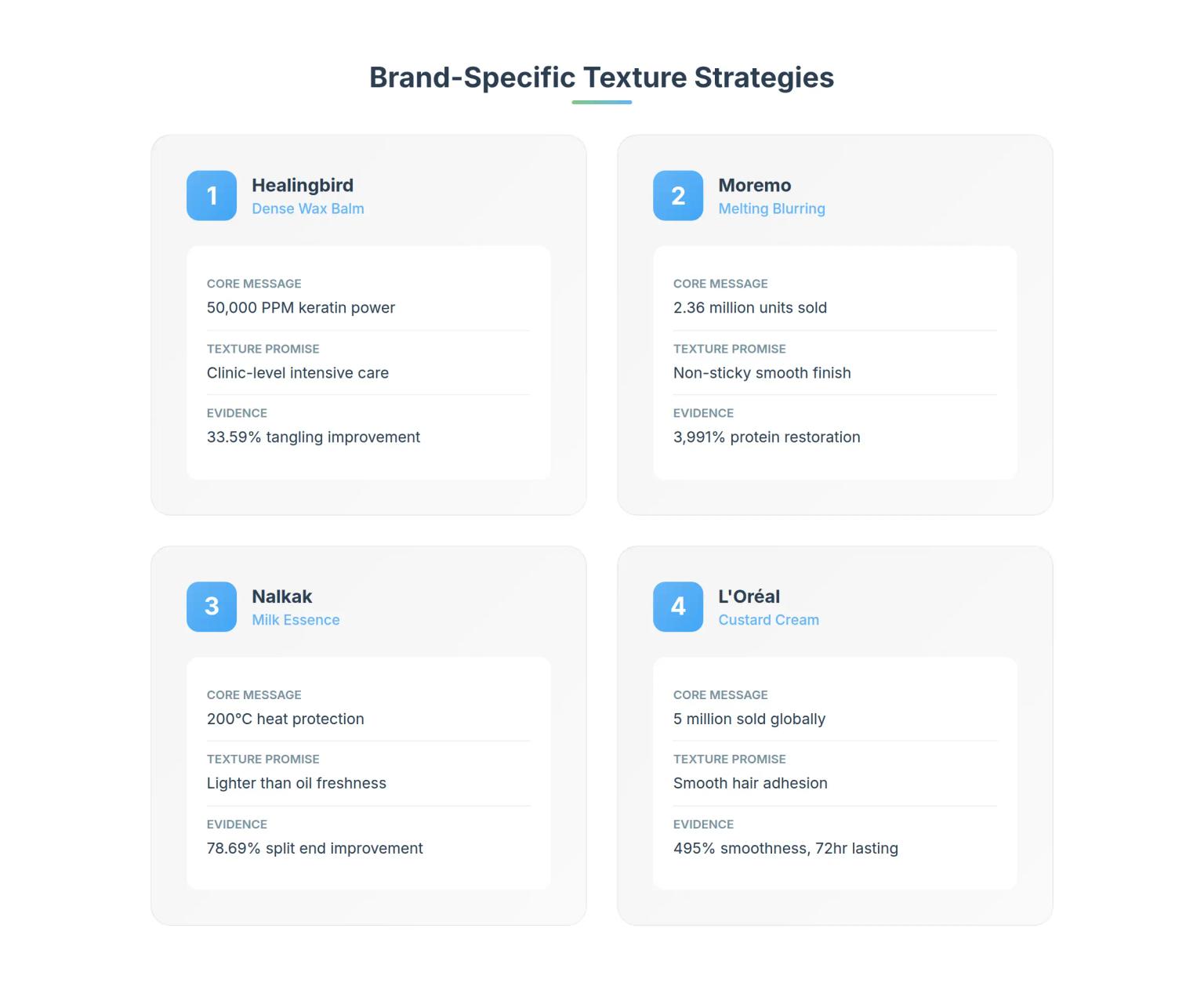 Brand-Specific Texture Strategies

1
Healingbird
Dense Wax Balm

CORE MESSAGE
50,000 PPM keratin power

TEXTURE PROMISE
Clinic-level intensive care

EVIDENCE
33.59% tangling improvement

2
Moremo
Melting Blurring

CORE MESSAGE
2.36 million units sold

TEXTURE PROMISE
Non-sticky smooth finish

EVIDENCE
3,991% protein restoration

3
Nalkak
Milk Essence

CORE MESSAGE
200°C heat protection

TEXTURE PROMISE
Lighter than oil freshness

EVIDENCE
78.69% split end improvement

4
L'Oréal
Custard Cream

CORE MESSAGE
5 million sold globally

TEXTURE PROMISE
Smooth hair adhesion

EVIDENCE
495% smoothness, 72hr lasting