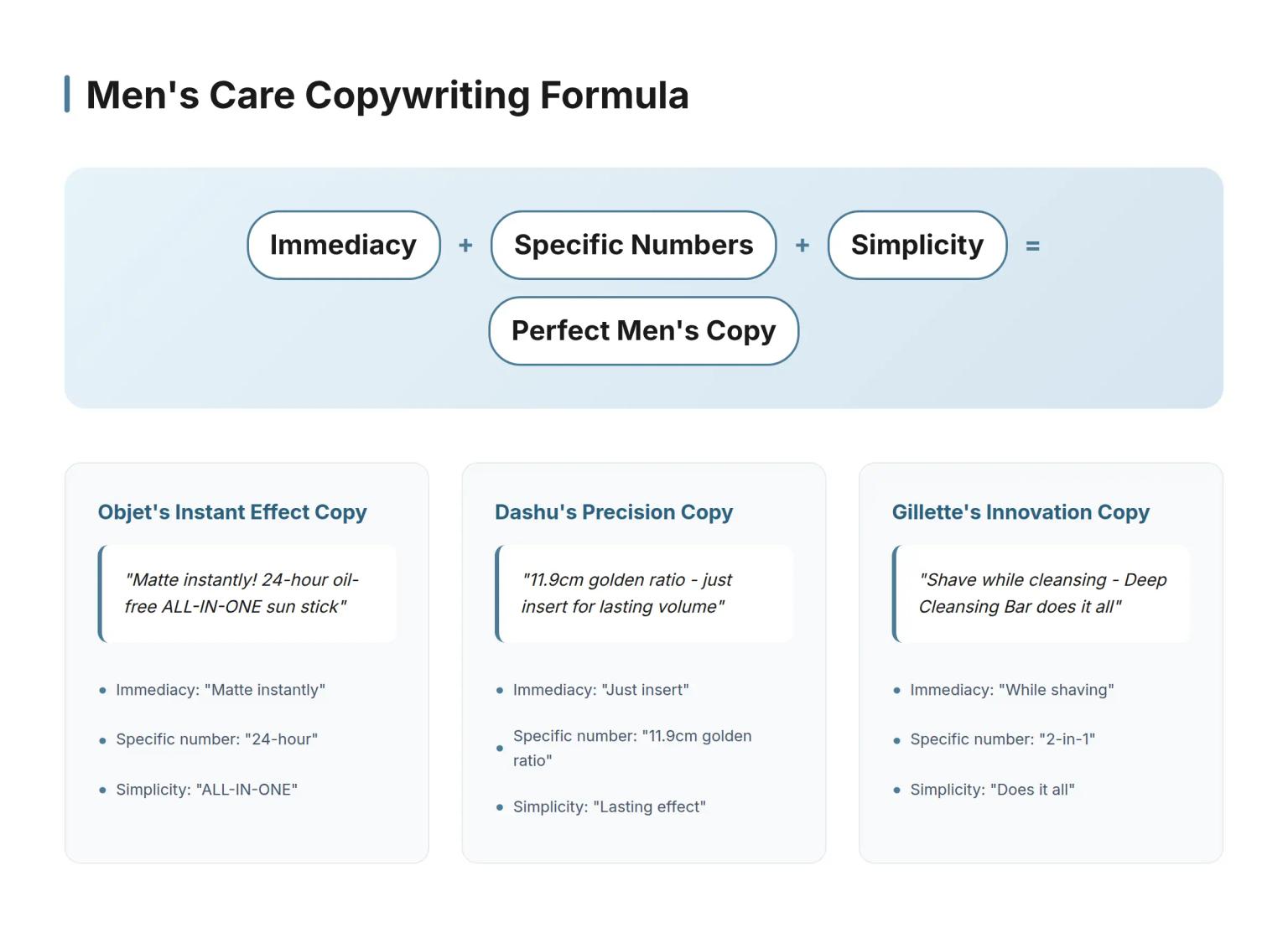 Men's Care Copywriting Formula

Immediacy + Specific Numbers + Simplicity =

Perfect Men's Copy

Objet's Instant Effect Copy

"Matte instantly! 24-hour oil-free ALL-IN-ONE sun stick"

- Immediacy: "Matte instantly"
- Specific number: "24-hour"
- Simplicity: "ALL-IN-ONE"

Dashu's Precision Copy

"11.9cm golden ratio - just insert for lasting volume"

- Immediacy: "Just insert"
- Specific number: "11.9cm golden ratio"
- Simplicity: "Lasting effect"

Gillette's Innovation Copy

"Shave while cleansing - Deep Cleansing Bar does it all"

- Immediacy: "While shaving"
- Specific number: "2-in-1"
- Simplicity: "Does it all"