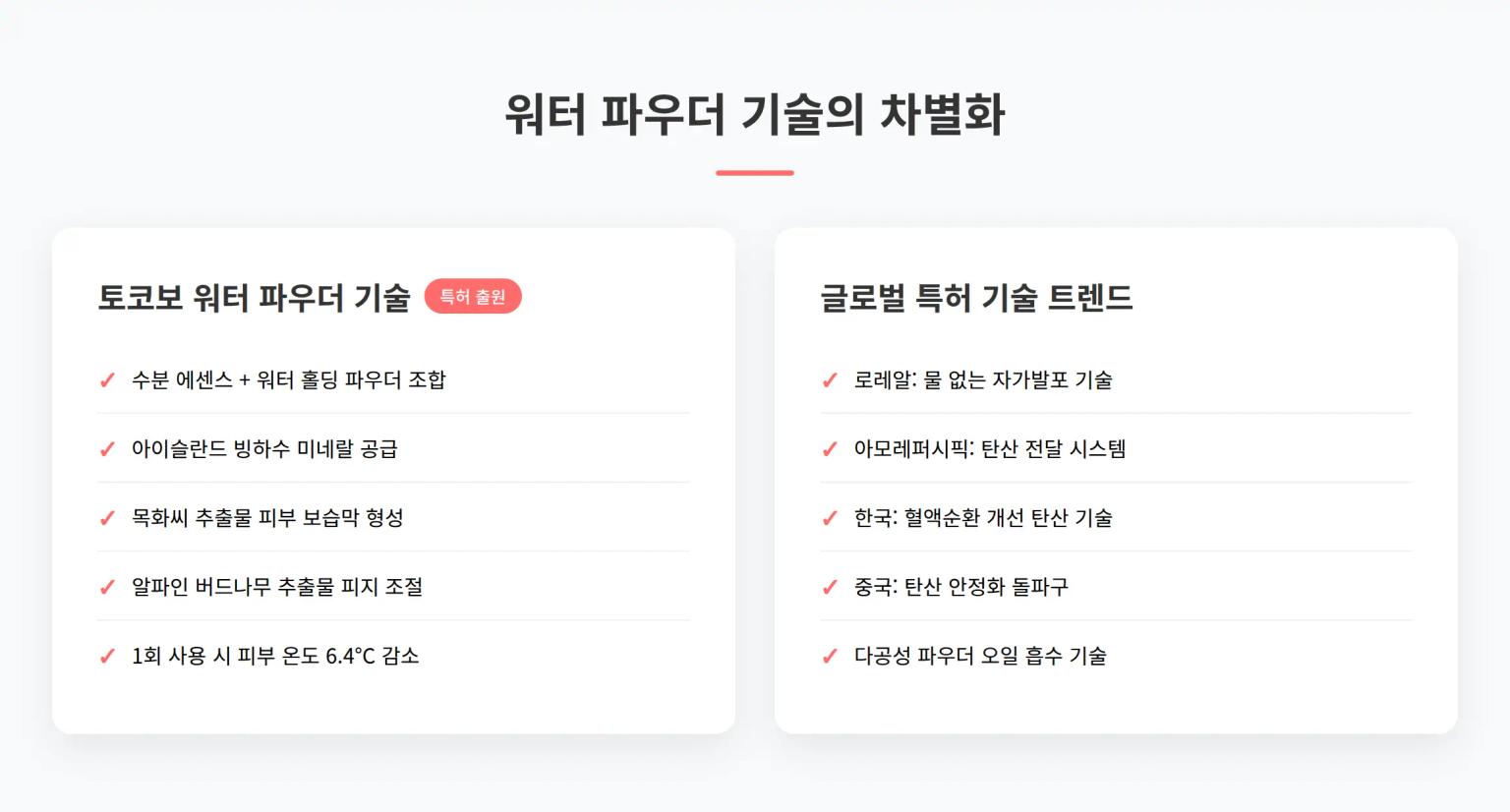 워터 파우더 기술의 차별화

토코보 워터 파우더 기술 특허 출원

✓ 수분 에센스 + 워터 홀딩 파우더 조합

✓ 아이슬란드 빙하수 미네랄 공급

✓ 목화씨 추출물 피부 보습막 형성

✓ 알파인 버드나무 추출물 피지 조절

✓ 1회 사용 시 피부 온도 6.4°C 감소

글로벌 특허 기술 트렌드

✓ 로레알: 물 없는 자가발포 기술

✓ 아모레퍼시픽: 탄산 전달 시스템

✓ 한국: 혈액순환 개선 탄산 기술

✓ 중국: 탄산 안정화 돌파구

✓ 다공성 파우더 오일 흡수 기술