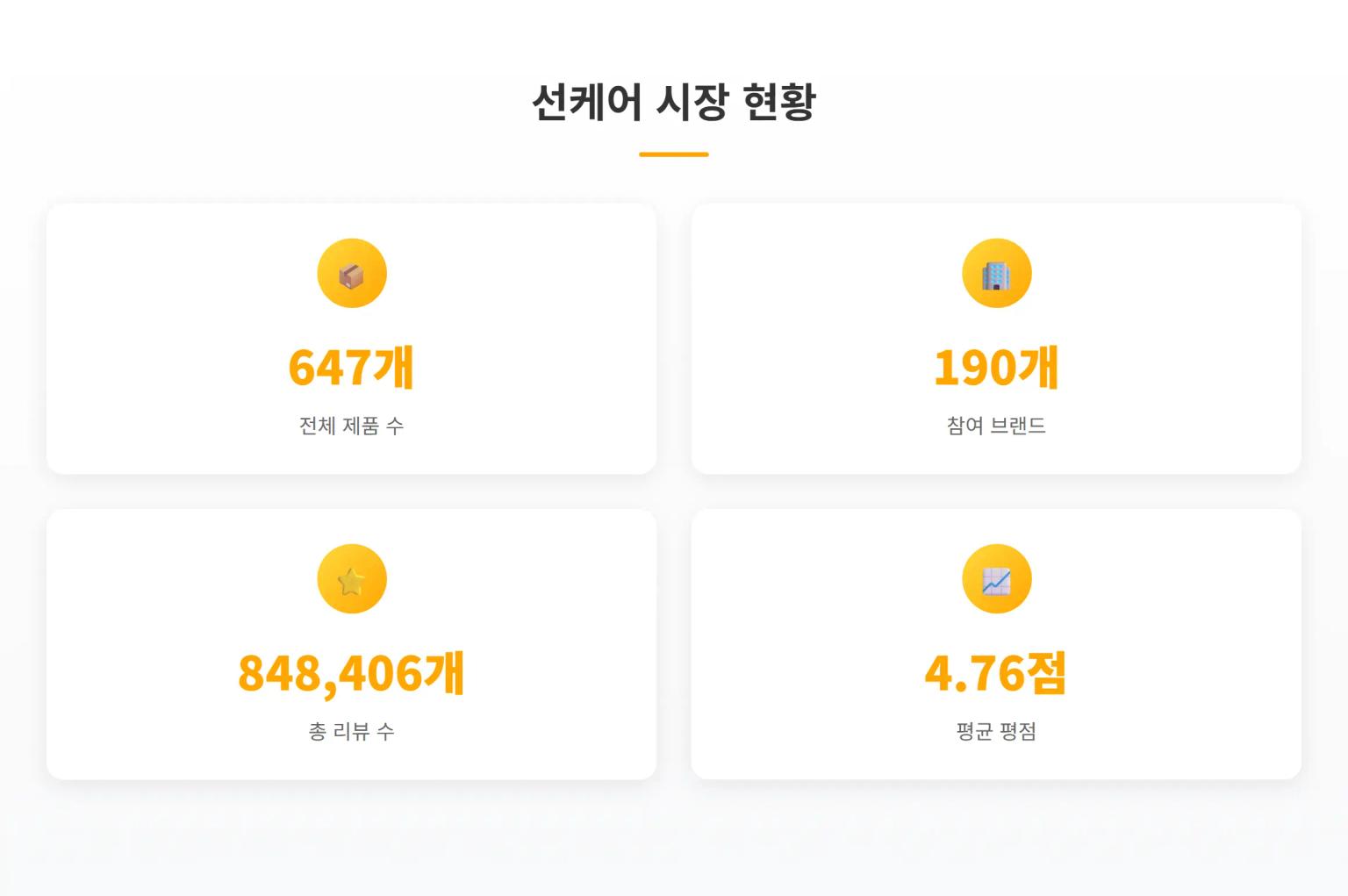 선케어 시장 현황

647개

전체 제품 수

190개

참여 브랜드

848,406개

총 리뷰 수

4.76점

평균 평점