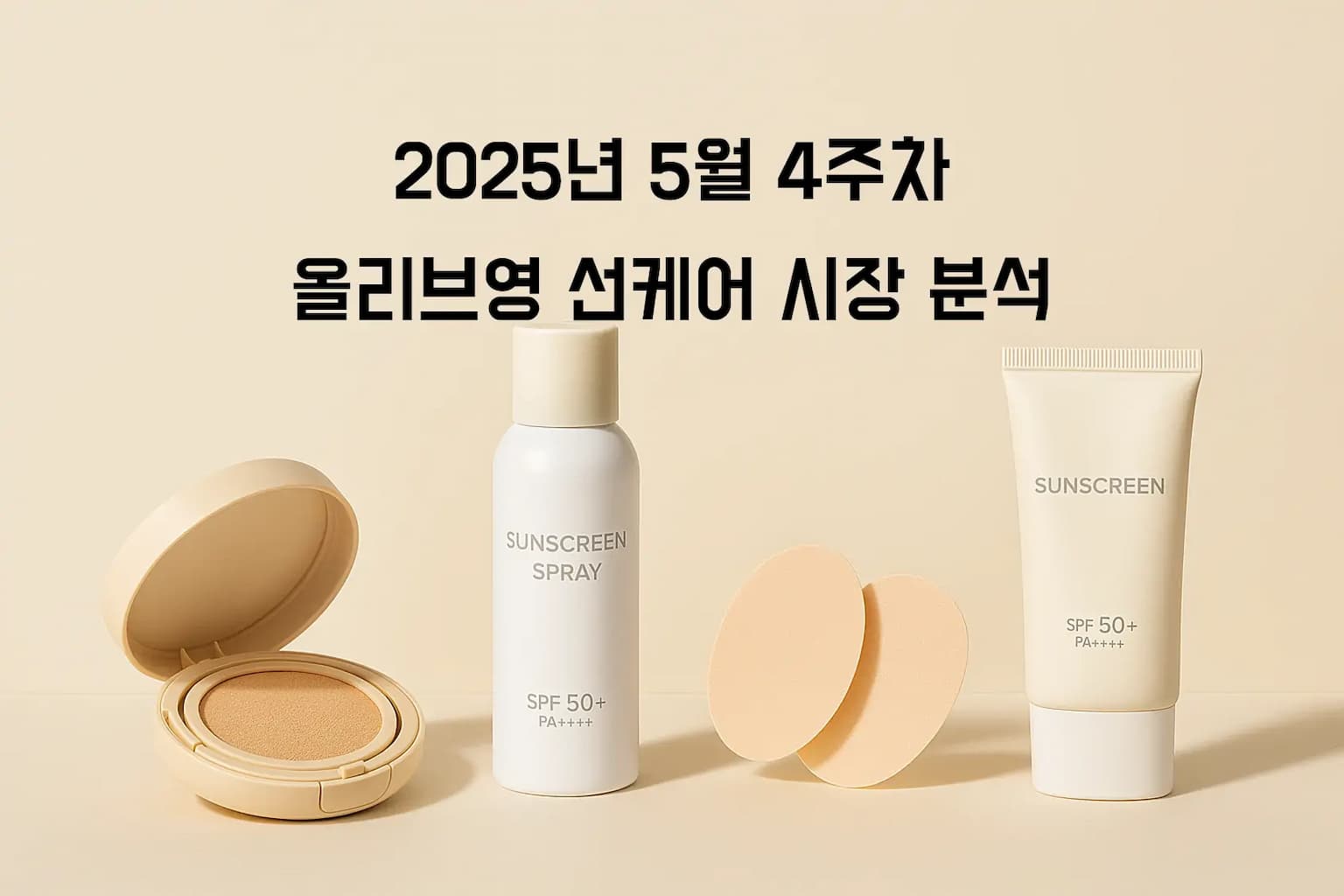 2025년 5월 4주차
올리브영 선케어 시장 분석

SUNSCREEN
SPRAY

SPF 50+
PA++++

SUNSCREEN

SPF 50+
PA++++