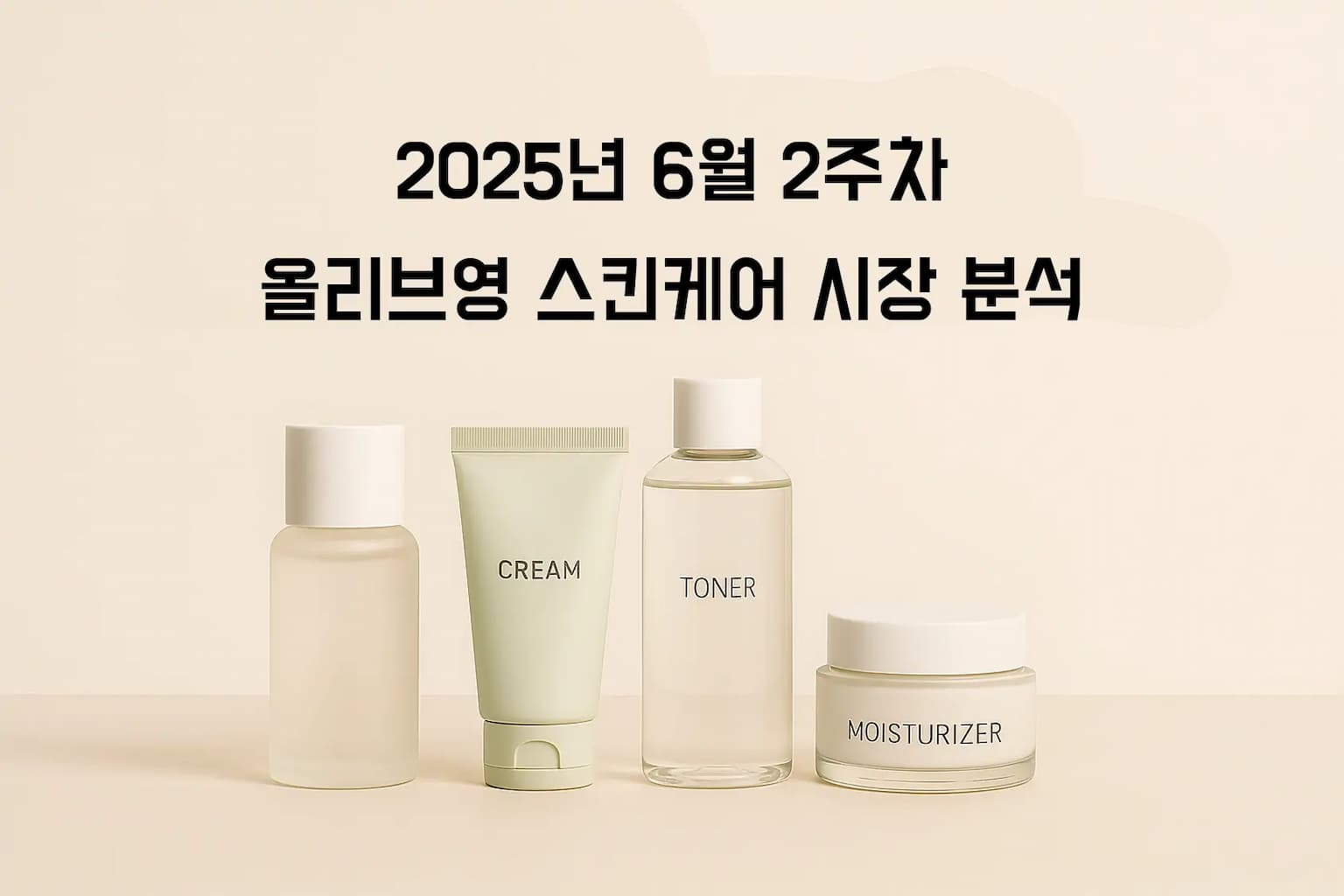 2025년 6월 2주차
올리브영 스킨케어 시장 분석

CREAM

TONER

MOISTURIZER