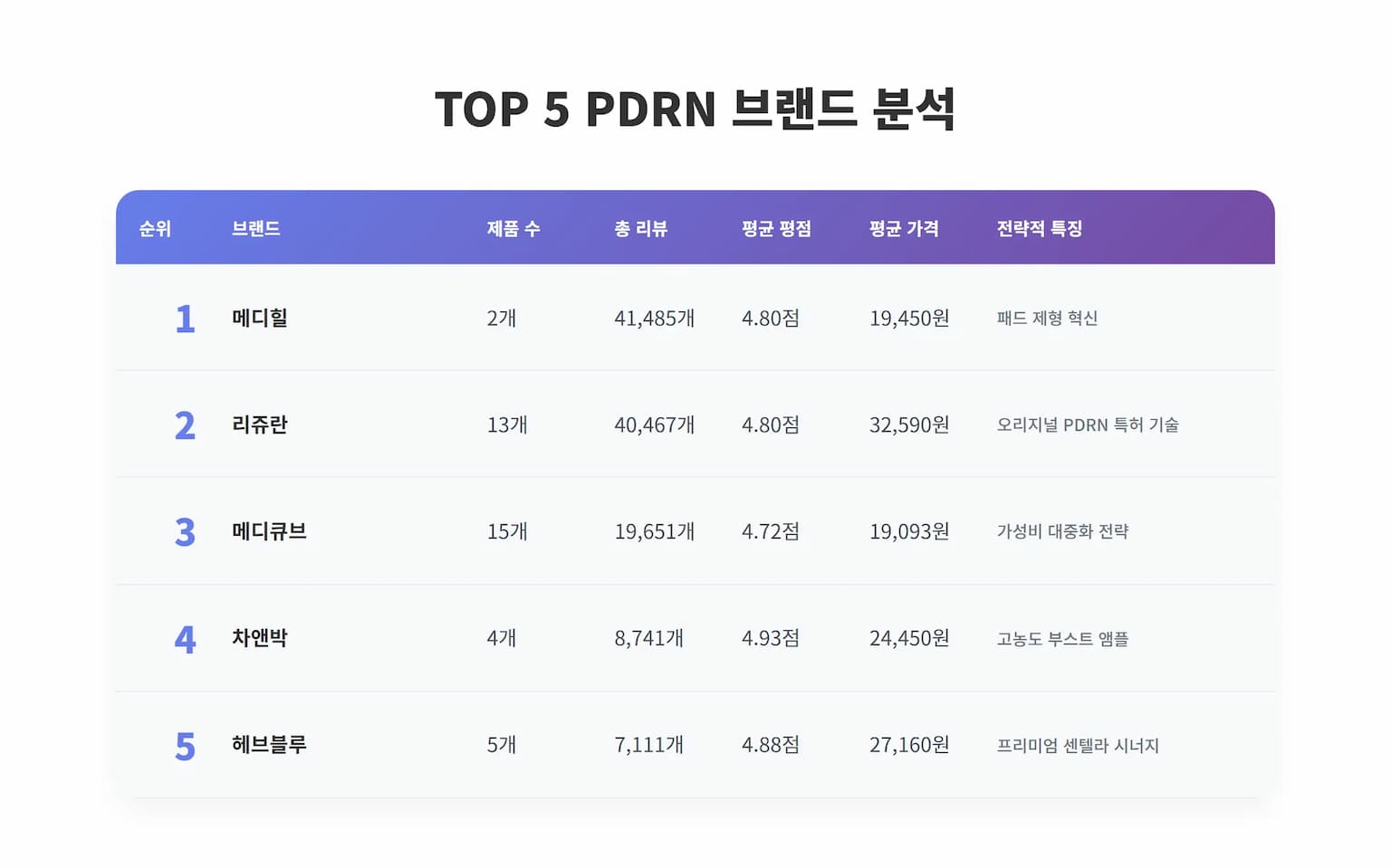 TOP 5 PDRN 브랜드 분석

| 순위 | 브랜드 | 제품 수 | 총 리뷰 | 평균 평점 | 평균 가격 | 전략적 특징 |
|---|---|---|---|---|---|---|
| 1 | 메디힐 | 2개 | 41,485개 | 4.80점 | 19,450원 | 패드 제형 혁신 |
| 2 | 리쥬란 | 13개 | 40,467개 | 4.80점 | 32,590원 | 오리지널 PDRN 특허 기술 |
| 3 | 메디큐브 | 15개 | 19,651개 | 4.72점 | 19,093원 | 가성비 대중화 전략 |
| 4 | 차앤박 | 4개 | 8,741개 | 4.93점 | 24,450원 | 고농도 부스트 앰플 |
| 5 | 헤브블루 | 5개 | 7,111개 | 4.88점 | 27,160원 | 프리미엄 센텔라 시너지 |