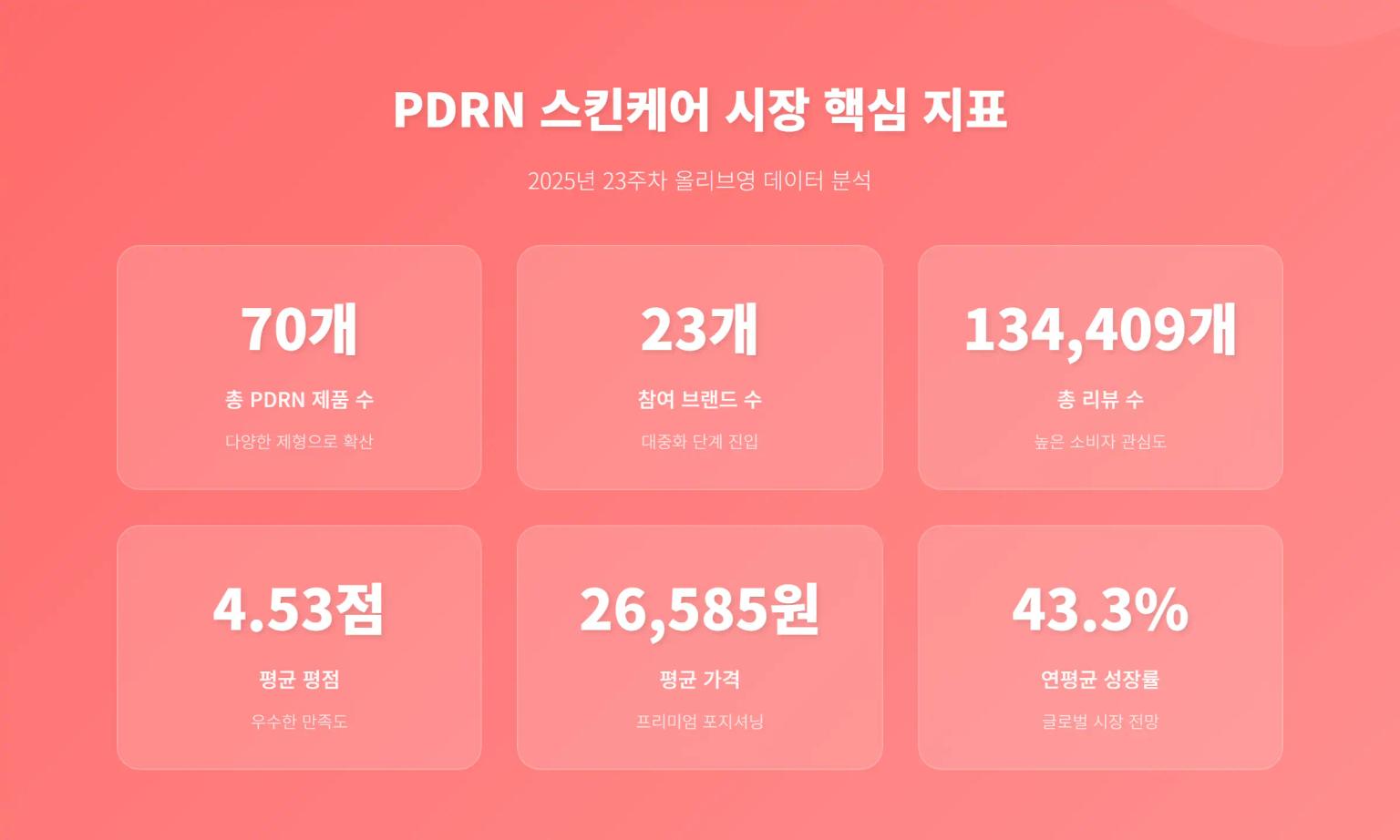 PDRN 스킨케어 시장 핵심 지표

2025년 23주차 올리브영 데이터 분석

70개
총 PDRN 제품 수
다양한 제형으로 확산

23개
참여 브랜드 수
대중화 단계 진입

134,409개
총 리뷰 수
높은 소비자 관심도

4.53점
평균 평점
우수한 만족도

26,585원
평균 가격
프리미엄 포지셔닝

43.3%
연평균 성장률
글로벌 시장 전망