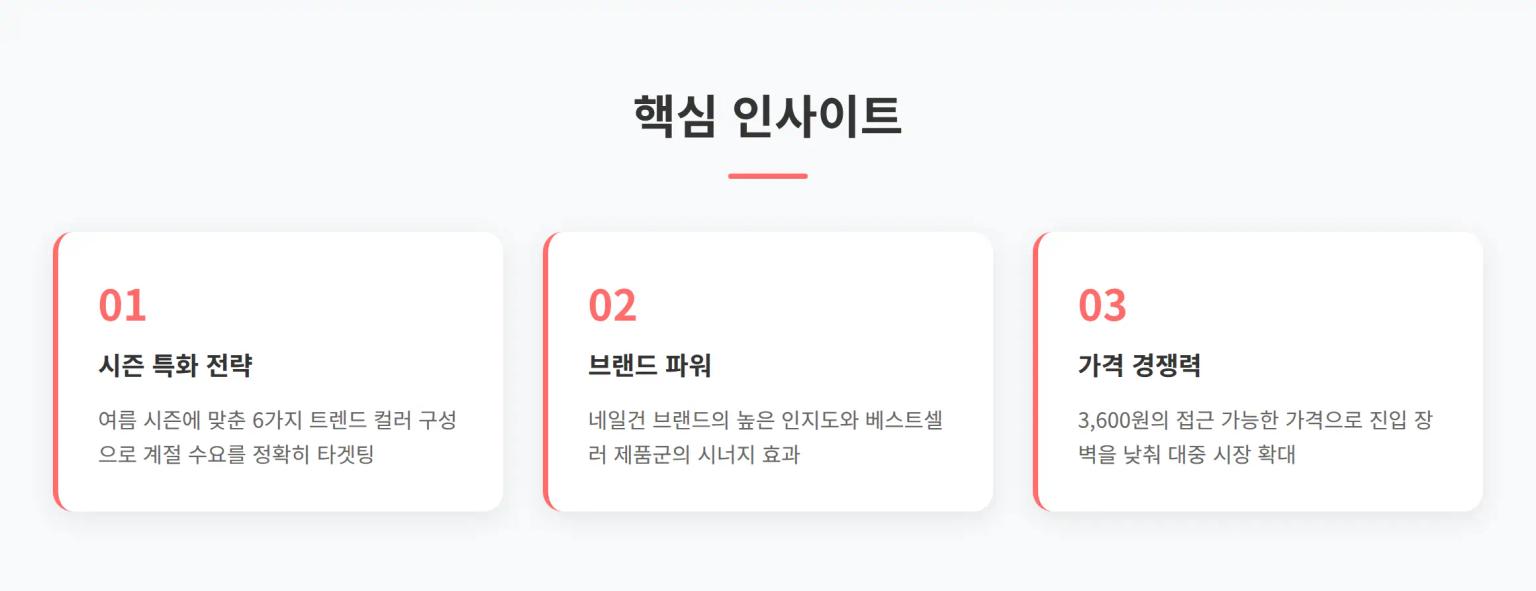 핵심 인사이트

01

시즌 특화 전략

여름 시즌에 맞춘 6가지 트렌드 컬러 구성으로 계절 수요를 정확히 타겟팅

02

브랜드 파워

네일건 브랜드의 높은 인지도와 베스트셀러 제품군의 시너지 효과

03

가격 경쟁력

3,600원의 접근 가능한 가격으로 진입 장벽을 낮춰 대중 시장 확대