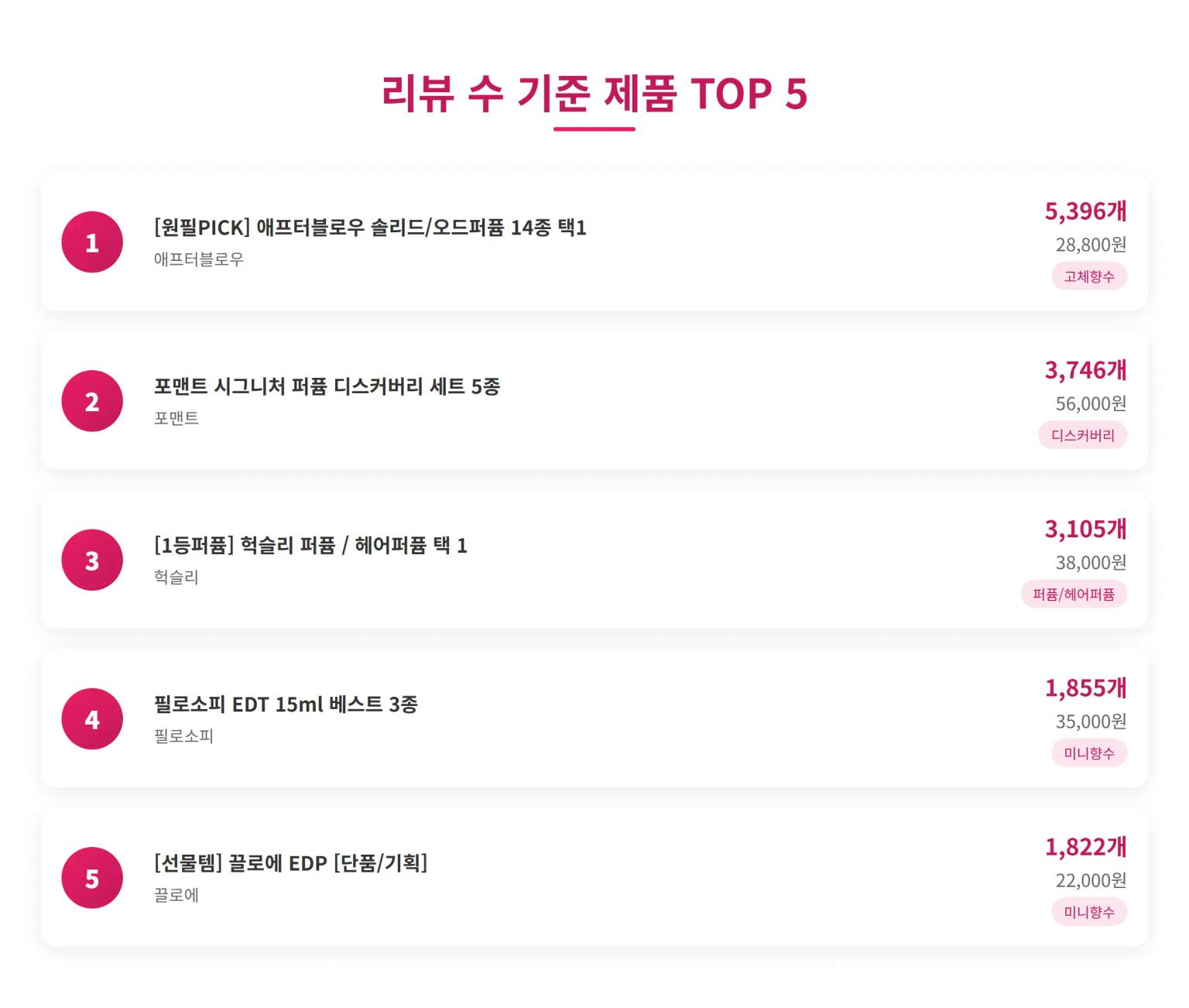 리뷰 수 기준 제품 TOP 5

1
[원필PICK] 애프터블로우 솔리드/오드퍼퓸 14종 택1
애프터블로우
5,396개
28,800원
고체향수

2
포맨트 시그니처 퍼퓸 디스커버리 세트 5종
포맨트
3,746개
56,000원
디스커버리

3
[1등퍼퓸] 헉슬리 퍼퓸 / 헤어퍼퓸 택 1
헉슬리
3,105개
38,000원
퍼퓸/헤어퍼퓸

4
필로소피 EDT 15ml 베스트 3종
필로소피
1,855개
35,000원
미니향수

5
[선물템] 끌로에 EDP [단품/기획]
끌로에
1,822개
22,000원
미니향수