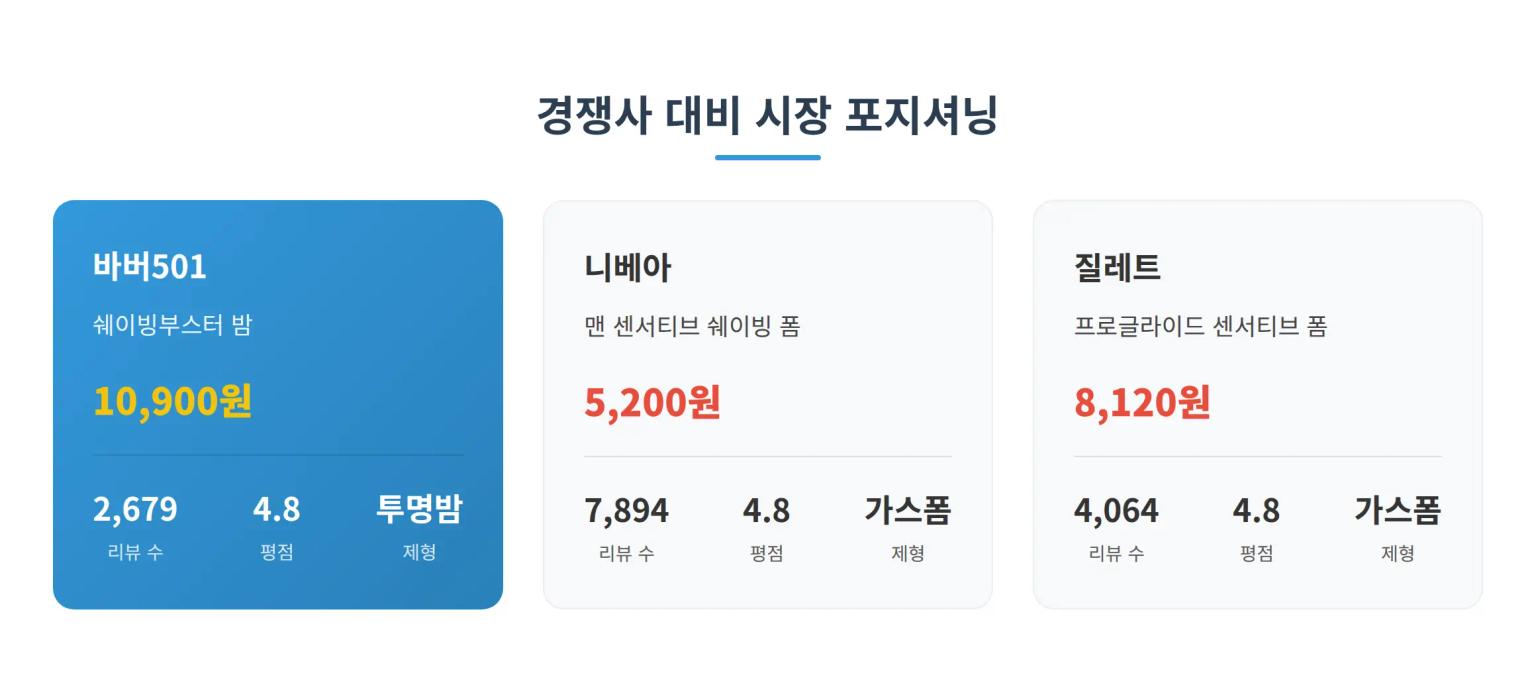 경쟁사 대비 시장 포지셔닝

바버501
쉐이빙부스터 밤
10,900원
2,679
리뷰 수
4.8
평점
투명밤
제형

니베아
맨 센서티브 쉐이빙 폼
5,200원
7,894
리뷰 수
4.8
평점
가스폼
제형

질레트
프로글라이드 센서티브 폼
8,120원
4,064
리뷰 수
4.8
평점
가스폼
제형