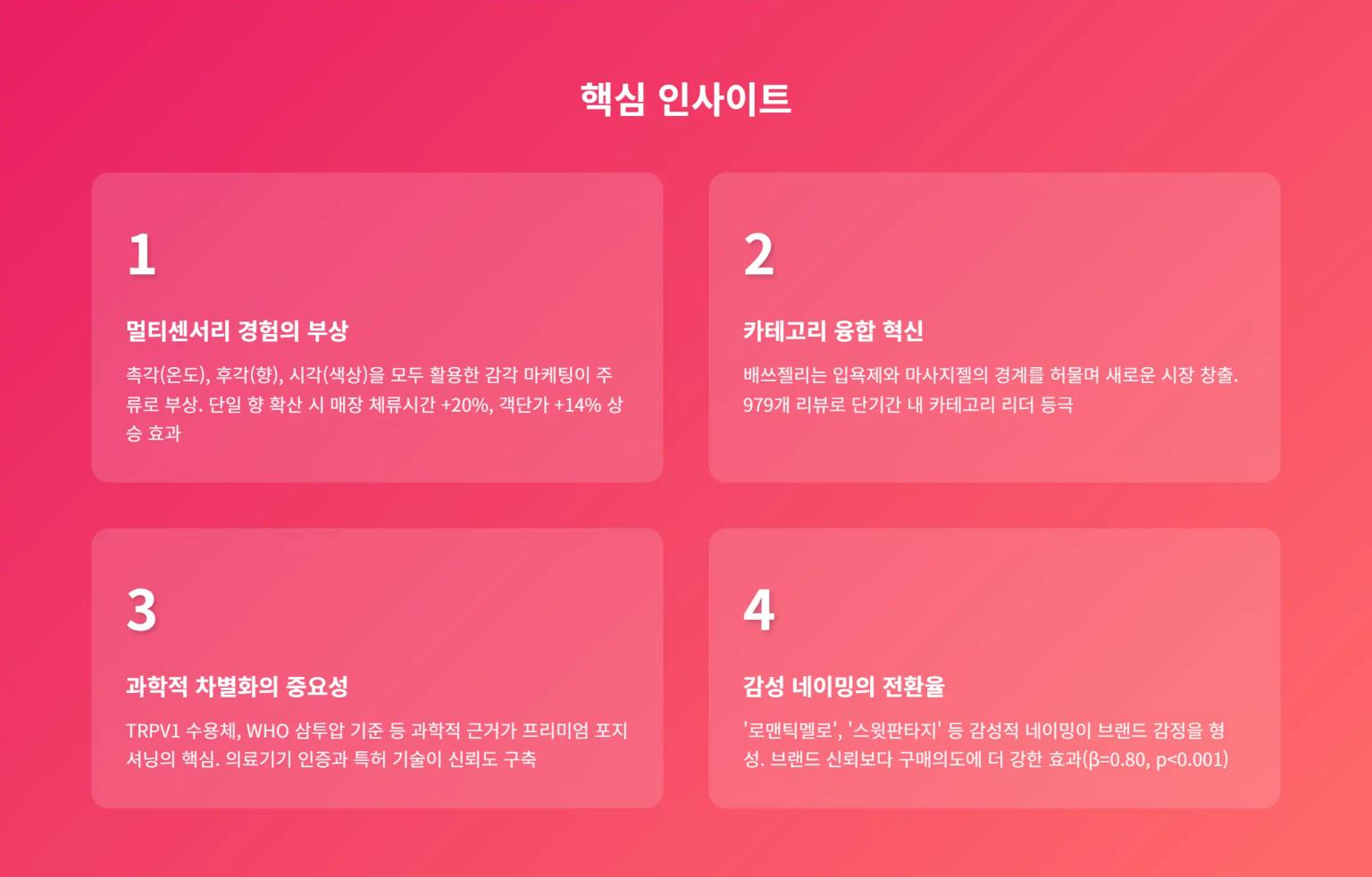 핵심 인사이트

1

멀티센서리 경험의 부상

촉각(온도), 후각(향), 시각(색상)을 모두 활용한 감각 마케팅이 주류로 부상. 단일 향 확산 시 매장 체류시간 +20%, 객단가 +14% 상승 효과

2

카테고리 융합 혁신

배쓰젤리는 입욕제와 마사지젤의 경계를 허물며 새로운 시장 창출. 979개 리뷰로 단기간 내 카테고리 리더 등극

3

과학적 차별화의 중요성

TRPV1 수용체, WHO 삼투압 기준 등 과학적 근거가 프리미엄 포지셔닝의 핵심. 의료기기 인증과 특허 기술이 신뢰도 구축

4

감성 네이밍의 전환율

'로맨틱멜로', '스윗판타지' 등 감성적 네이밍이 브랜드 감정을 형성. 브랜드 신뢰보다 구매의도에 더 강한 효과(β=0.80, p<0.001)