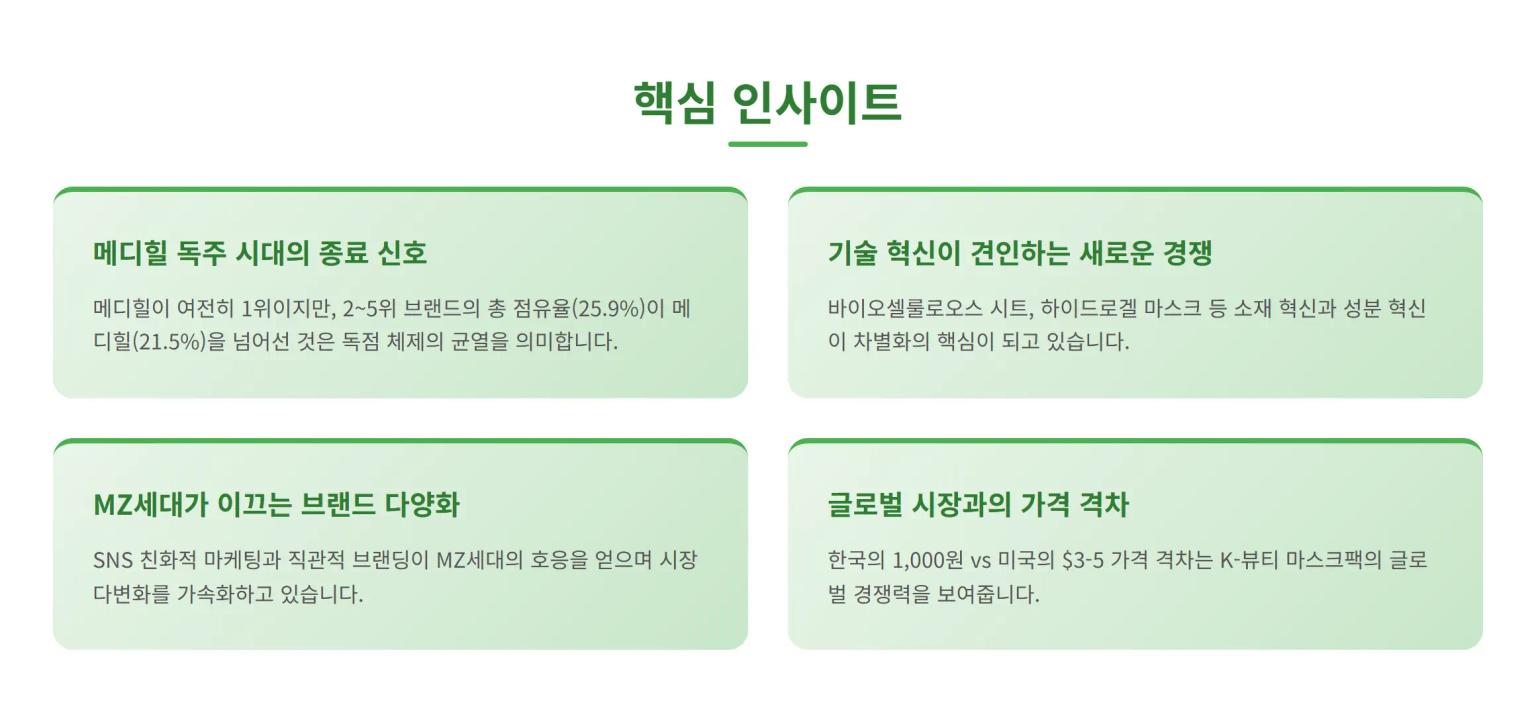 핵심 인사이트

메디힐 독주 시대의 종료 신호

메디힐이 여전히 1위이지만, 2~5위 브랜드의 총 점유율(25.9%)이 메디힐(21.5%)을 넘어선 것은 독점 체제의 균열을 의미합니다.

기술 혁신이 견인하는 새로운 경쟁

바이오셀룰로오스 시트, 하이드로겔 마스크 등 소재 혁신과 성분 혁신이 차별화의 핵심이 되고 있습니다.

MZ세대가 이끄는 브랜드 다양화

SNS 친화적 마케팅과 직관적 브랜딩이 MZ세대의 호응을 얻으며 시장 다변화를 가속화하고 있습니다.

글로벌 시장과의 가격 격차

한국의 1,000원 vs 미국의 \$3-5 가격 격차는 K-뷰티 마스크팩의 글로벌 경쟁력을 보여줍니다.