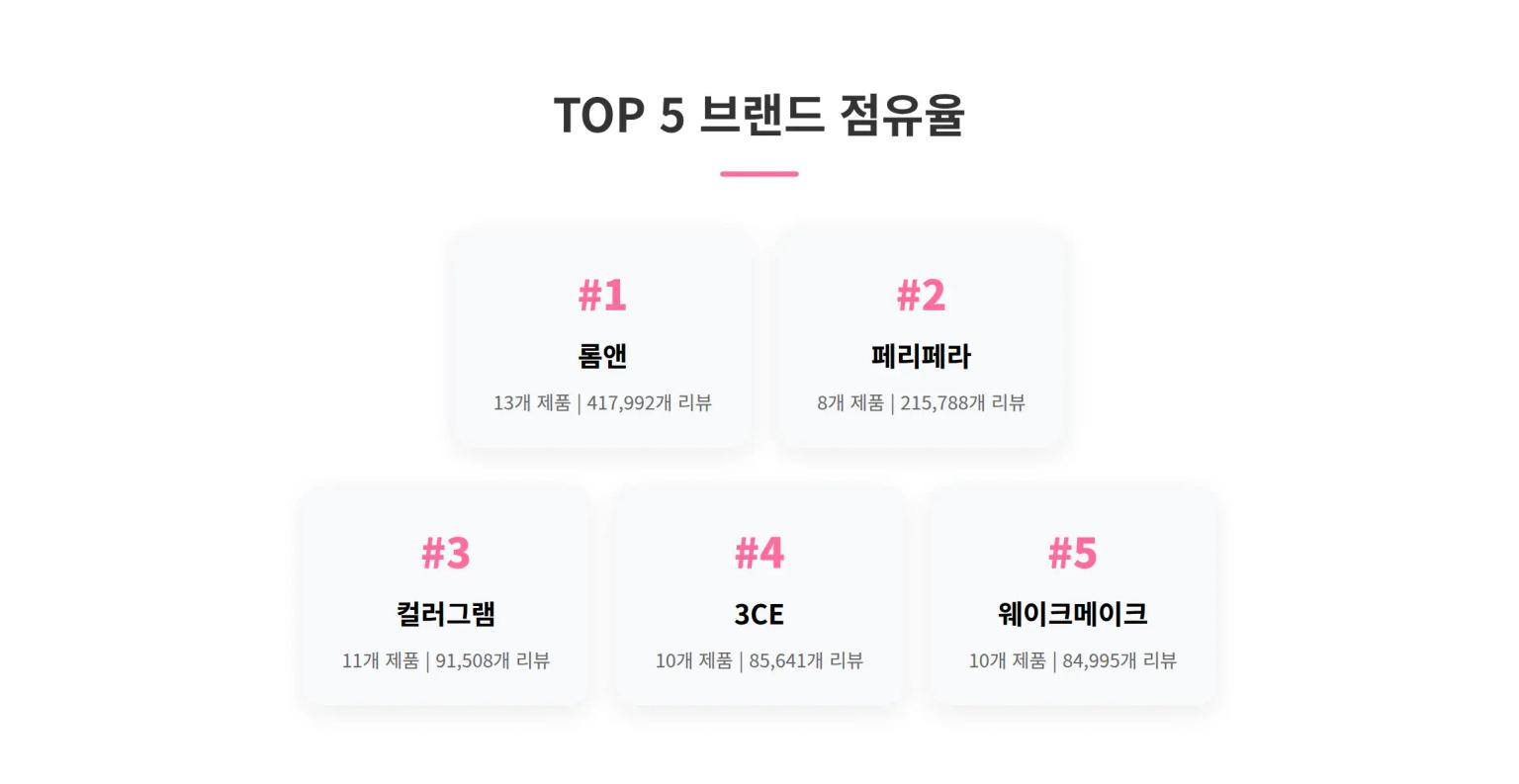 TOP 5 브랜드 점유율

#1
롬앤
13개 제품 | 417,992개 리뷰

#2
페리페라
8개 제품 | 215,788개 리뷰

#3
컬러그램
11개 제품 | 91,508개 리뷰

#4
3CE
10개 제품 | 85,641개 리뷰

#5
웨이크메이크
10개 제품 | 84,995개 리뷰