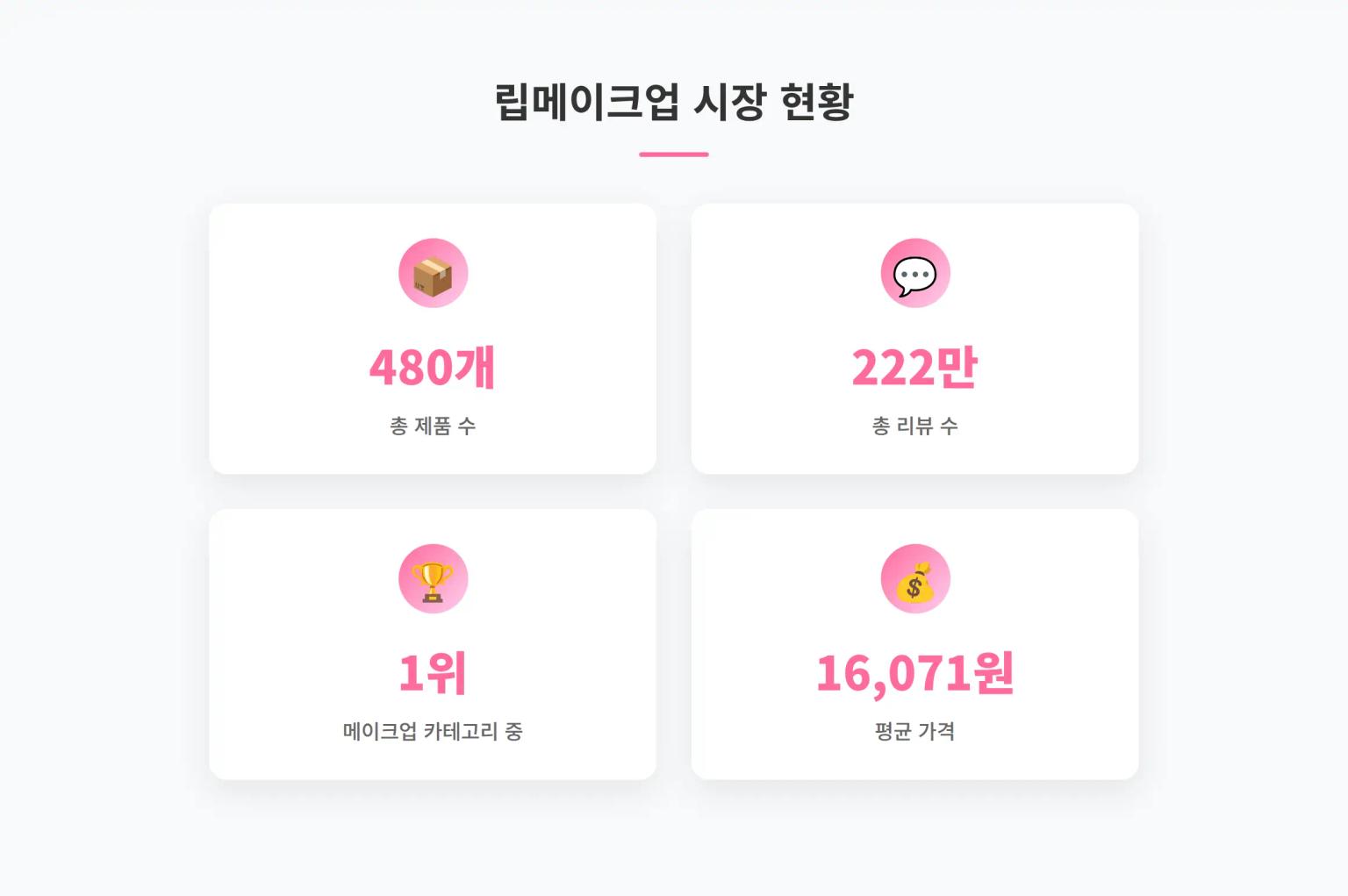 립메이크업 시장 현황

480개

총 제품 수

222만

총 리뷰 수

1위

메이크업 카테고리 중

16,071원

평균 가격