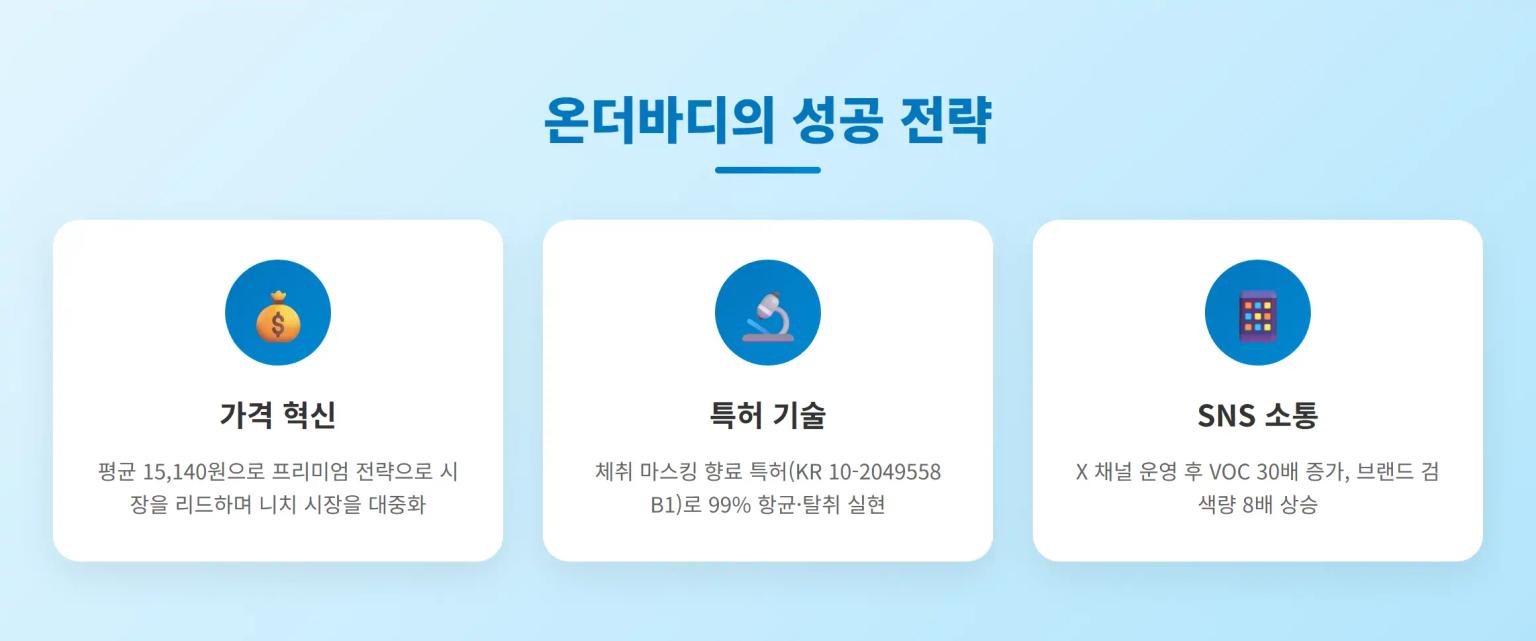 온더바디의 성공 전략

가격 혁신

평균 15,140원으로 프리미엄 전략으로 시장을 리드하며 니치 시장을 대중화

특허 기술

체취 마스킹 향료 특허(KR 10-2049558 B1)로 99% 항균·탈취 실현

SNS 소통

X 채널 운영 후 VOC 30배 증가, 브랜드 검색량 8배 상승