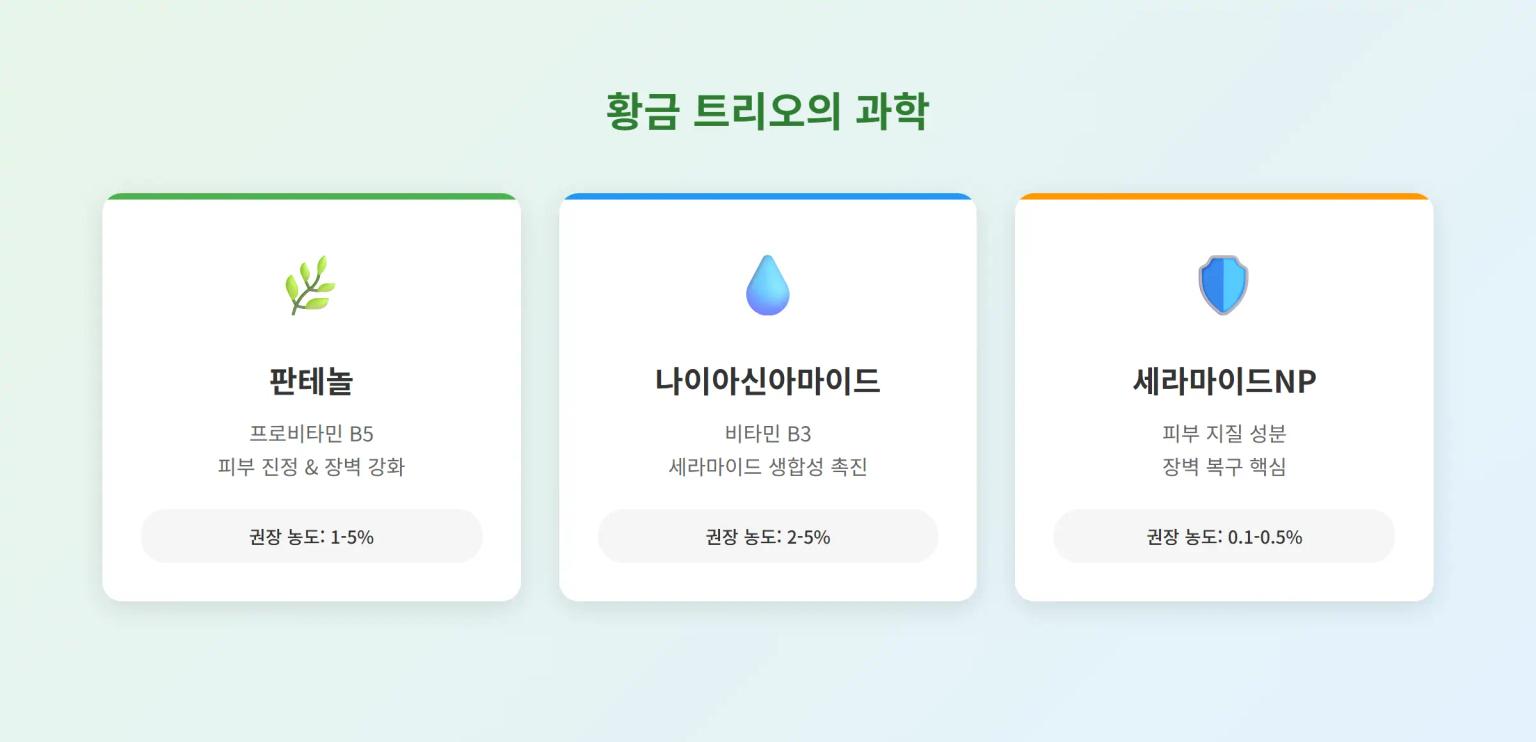 황금 트리오의 과학

판테놀

프로비타민 B5
피부 진정 & 장벽 강화

권장 농도: 1-5%

나이아신아마이드

비타민 B3
세라마이드 생합성 촉진

권장 농도: 2-5%

세라마이드NP

피부 지질 성분
장벽 복구 핵심

권장 농도: 0.1-0.5%