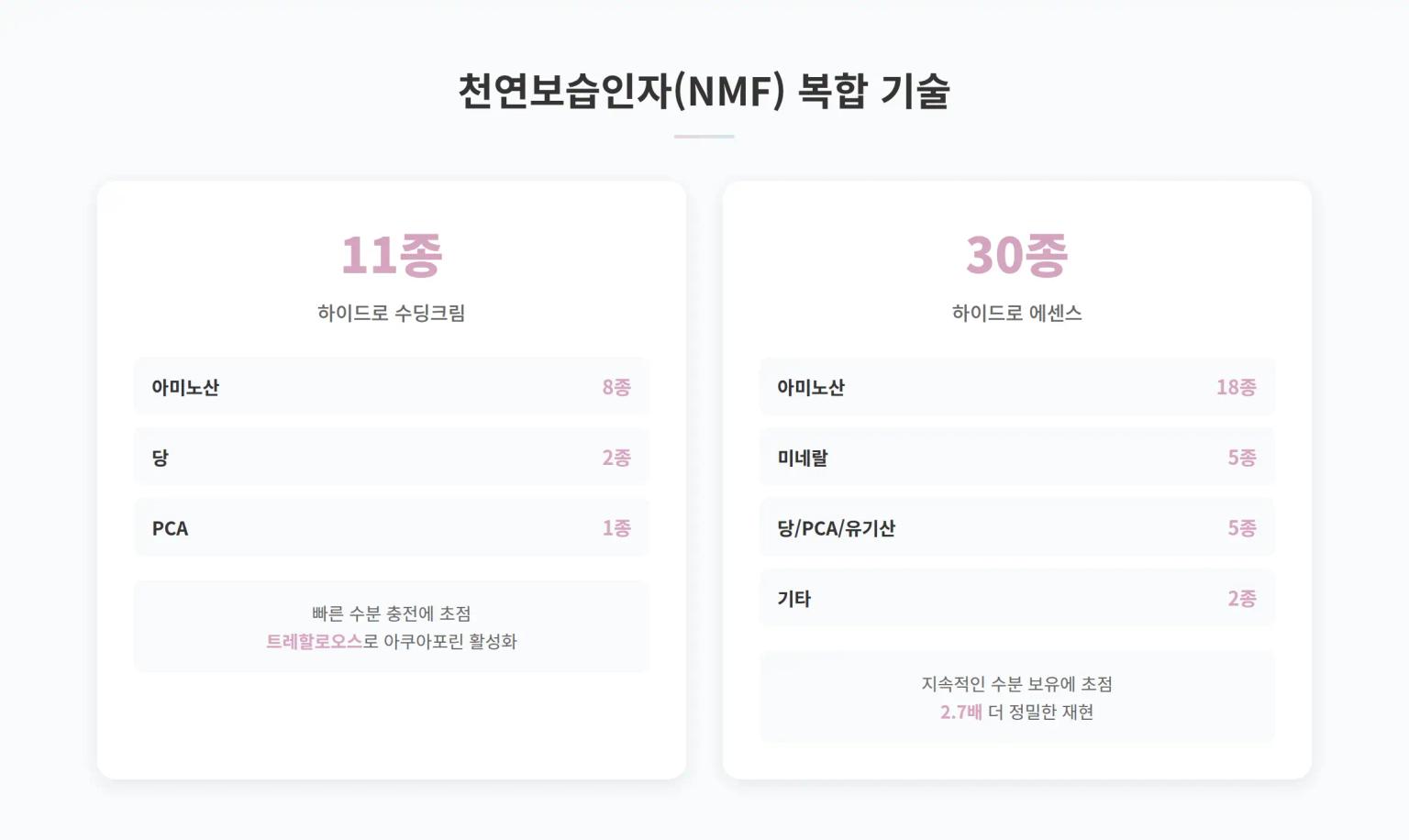 천연보습인자(NMF) 복합 기술

11종

하이드로 수딩크림

| 아미노산 | 8종 |
|---|---|
| 당 | 2종 |
| PCA | 1종 |

빠른 수분 충전에 초점
트레할로오스로 아쿠아포린 활성화

30종

하이드로 에센스

| 아미노산 | 18종 |
|---|---|
| 미네랄 | 5종 |
| 당/PCA/유기산 | 5종 |
| 기타 | 2종 |

지속적인 수분 보유에 초점
2.7배 더 정밀한 재현