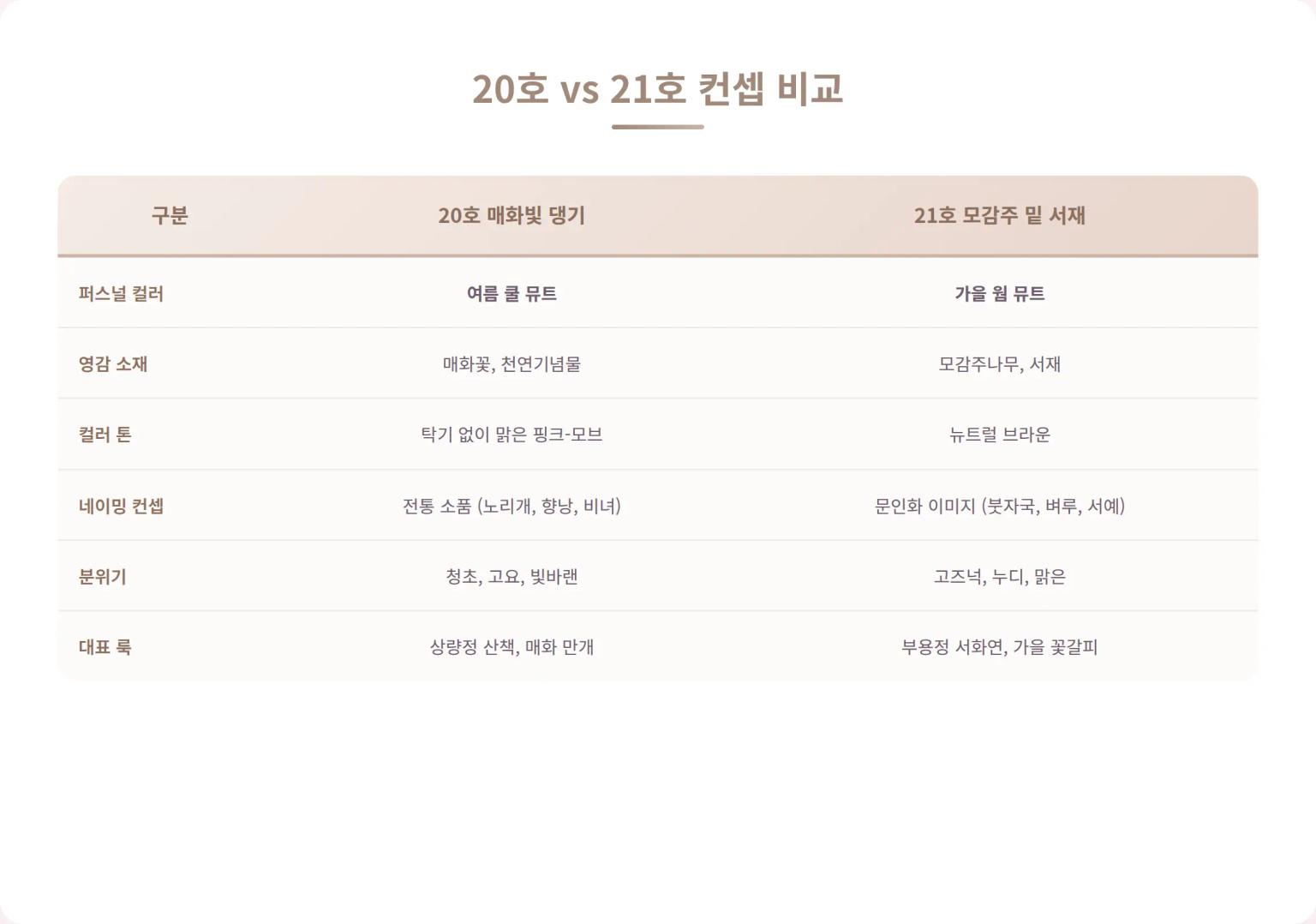 20호 vs 21호 컨셉 비교

| 구분 | 20호 매화빛 댕기 | 21호 모감주 밑 서재 |
|---|---|---|
| 퍼스널 컬러 | 여름 쿨 뮤트 | 가을 웜 뮤트 |
| 영감 소재 | 매화꽃, 천연기념물 | 모감주나무, 서재 |
| 컬러 톤 | 탁기 없이 맑은 핑크-모브 | 뉴트럴 브라운 |
| 네이밍 컨셉 | 전통 소품 (노리개, 향낭, 비녀) | 문인화 이미지 (붓자국, 벼루, 서예) |
| 분위기 | 청초, 고요, 빛바랜 | 고즈넉, 누디, 맑은 |
| 대표 룩 | 상량정 산책, 매화 만개 | 부용정 서화연, 가을 꽃갈피 |