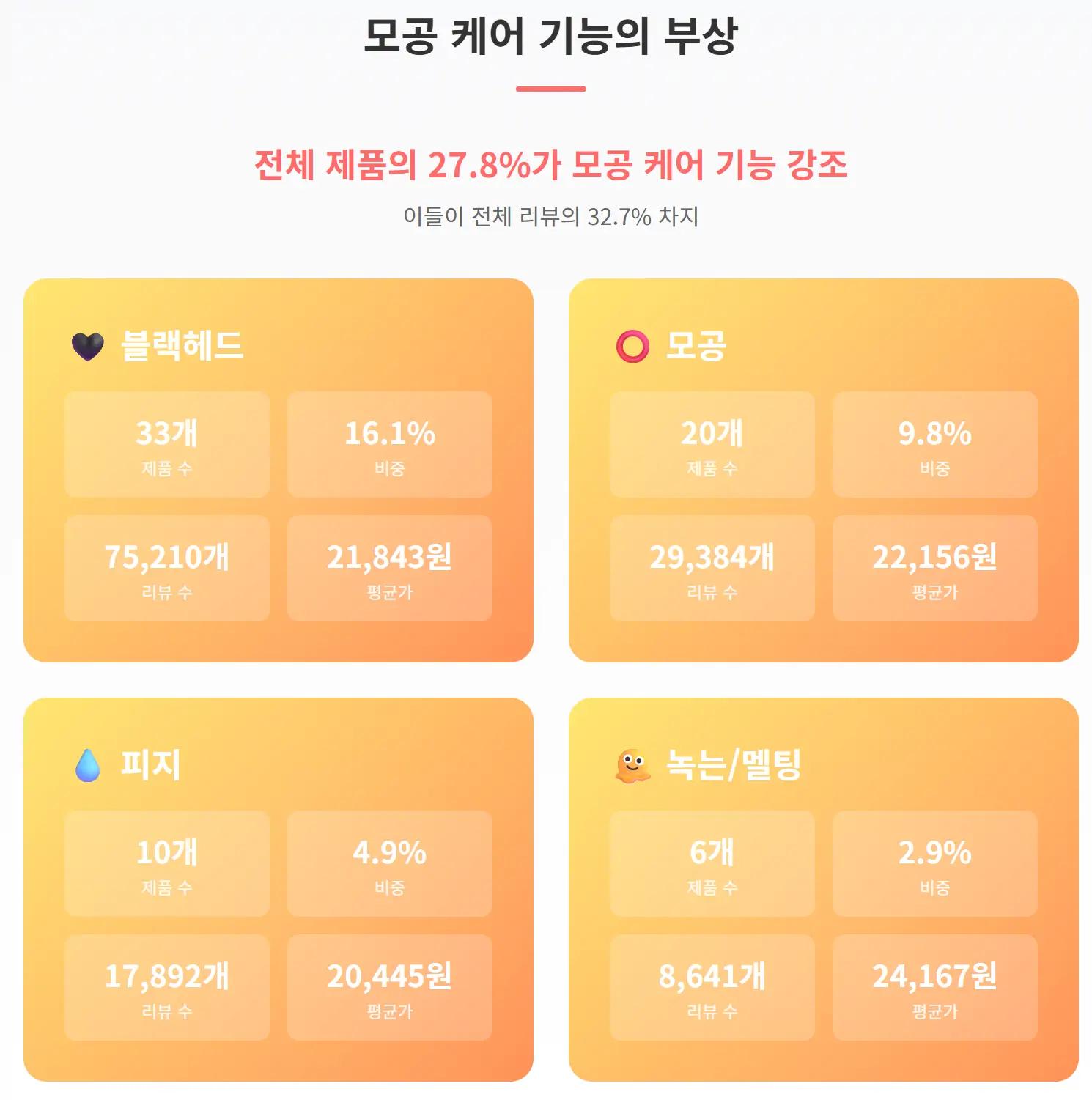 모공 케어 기능의 부상

전체 제품의 27.8%가 모공 케어 기능 강조

이들이 전체 리뷰의 32.7% 차지

블랙헤드

33개
제품 수

16.1%
비중

75,210개
리뷰 수

21,843원
평균가

모공

20개
제품 수

9.8%
비중

29,384개
리뷰 수

22,156원
평균가

피지

10개
제품 수

4.9%
비중

17,892개
리뷰 수

20,445원
평균가

녹는/멜팅

6개
제품 수

2.9%
비중

8,641개
리뷰 수

24,167원
평균가