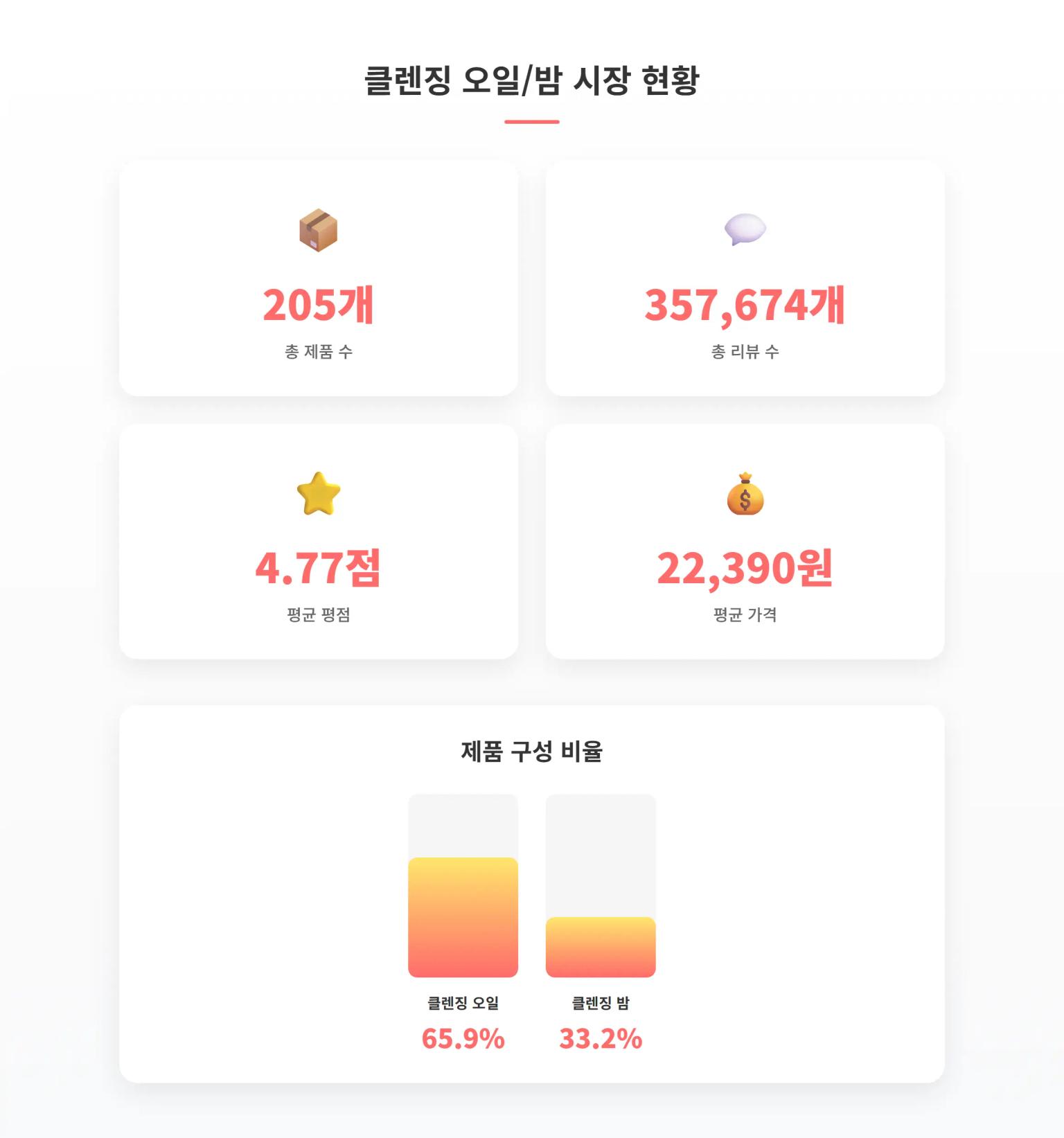 클렌징 오일/밤 시장 현황

205개
총 제품 수

357,674개
총 리뷰 수

4.77점
평균 평점

22,390원
평균 가격

제품 구성 비율

클렌징 오일
65.9%

클렌징 밤
33.2%