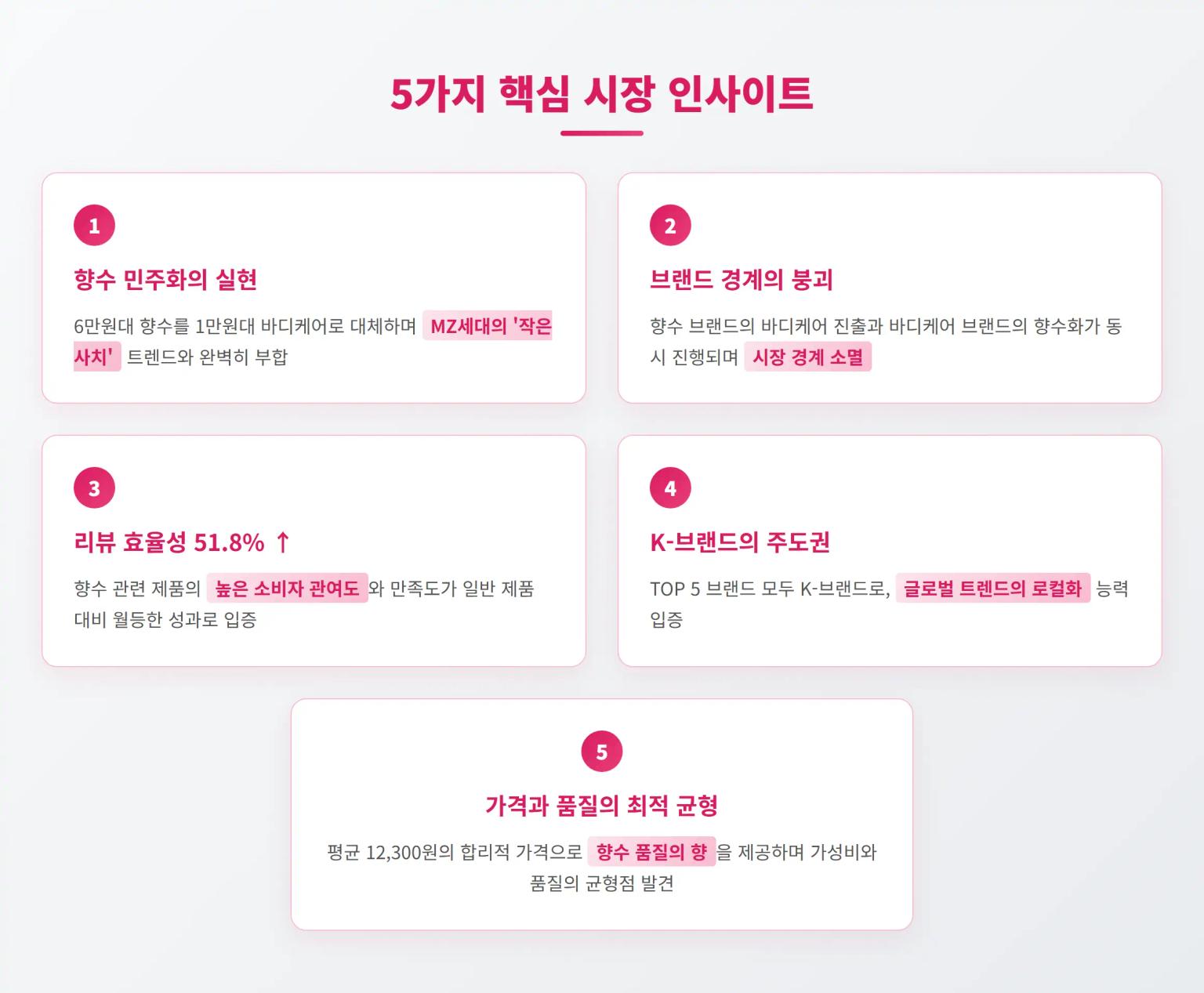 5가지 핵심 시장 인사이트

1

향수 민주화의 실현

6만원대 향수를 1만원대 바디케어로 대체하며 MZ세대의 '작은 사치' 트렌드와 완벽히 부합

2

브랜드 경계의 붕괴

향수 브랜드의 바디케어 진출과 바디케어 브랜드의 향수화가 동시 진행되며 시장 경계 소멸

3

리뷰 효율성 51.8% ↑

향수 관련 제품의 높은 소비자 관여도 와 만족도가 일반 제품 대비 월등한 성과로 입증

4

K-브랜드의 주도권

TOP 5 브랜드 모두 K-브랜드로, 글로벌 트렌드의 로컬화 능력 입증

5

가격과 품질의 최적 균형

평균 12,300원의 합리적 가격으로 향수 품질의 향 을 제공하며 가성비와 품질의 균형점 발견