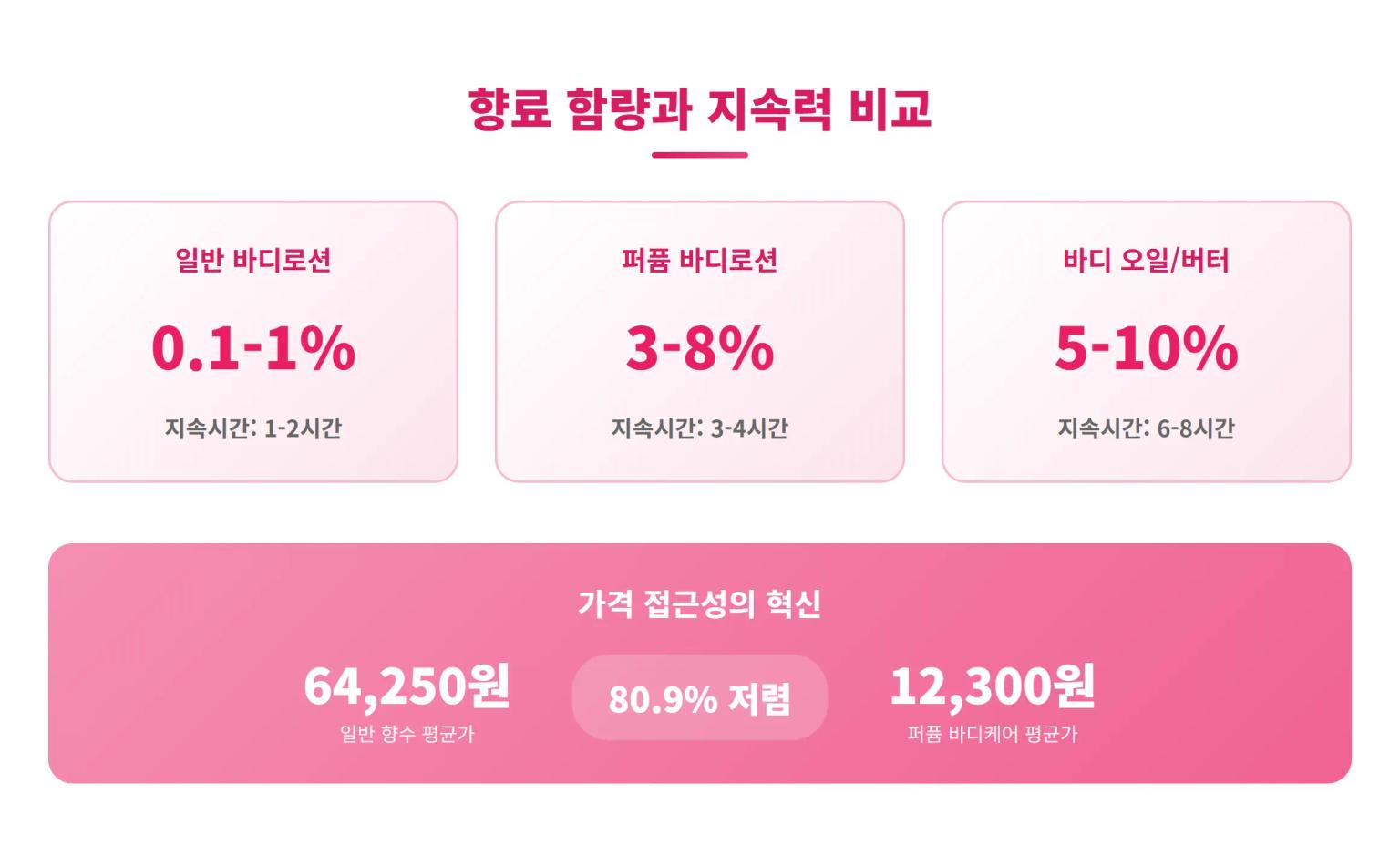 향료 함량과 지속력 비교

일반 바디로션

0.1-1%

지속시간: 1-2시간

퍼퓸 바디로션

3-8%

지속시간: 3-4시간

바디 오일/버터

5-10%

지속시간: 6-8시간

가격 접근성의 혁신

64,250원
일반 향수 평균가

80.9% 저렴

12,300원
퍼퓸 바디케어 평균가