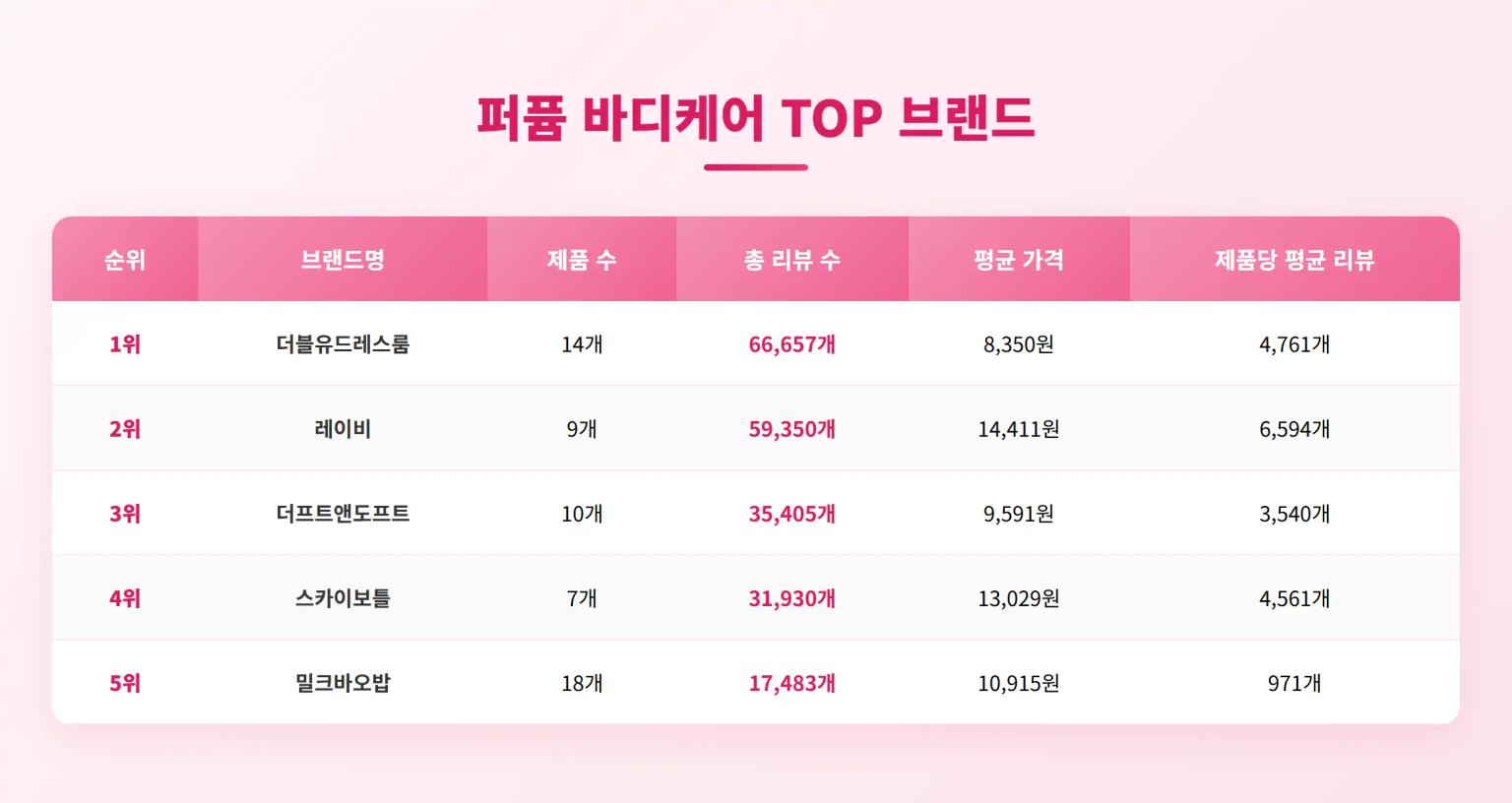 퍼퓸 바디케어 TOP 브랜드

| 순위 | 브랜드명 | 제품 수 | 총 리뷰 수 | 평균 가격 | 제품당 평균 리뷰 |
|---|---|---|---|---|---|
| 1위 | 더블유드레스룸 | 14개 | 66,657개 | 8,350원 | 4,761개 |
| 2위 | 레이비 | 9개 | 59,350개 | 14,411원 | 6,594개 |
| 3위 | 더프트앤도프트 | 10개 | 35,405개 | 9,591원 | 3,540개 |
| 4위 | 스카이보틀 | 7개 | 31,930개 | 13,029원 | 4,561개 |
| 5위 | 밀크바오밥 | 18개 | 17,483개 | 10,915원 | 971개 |